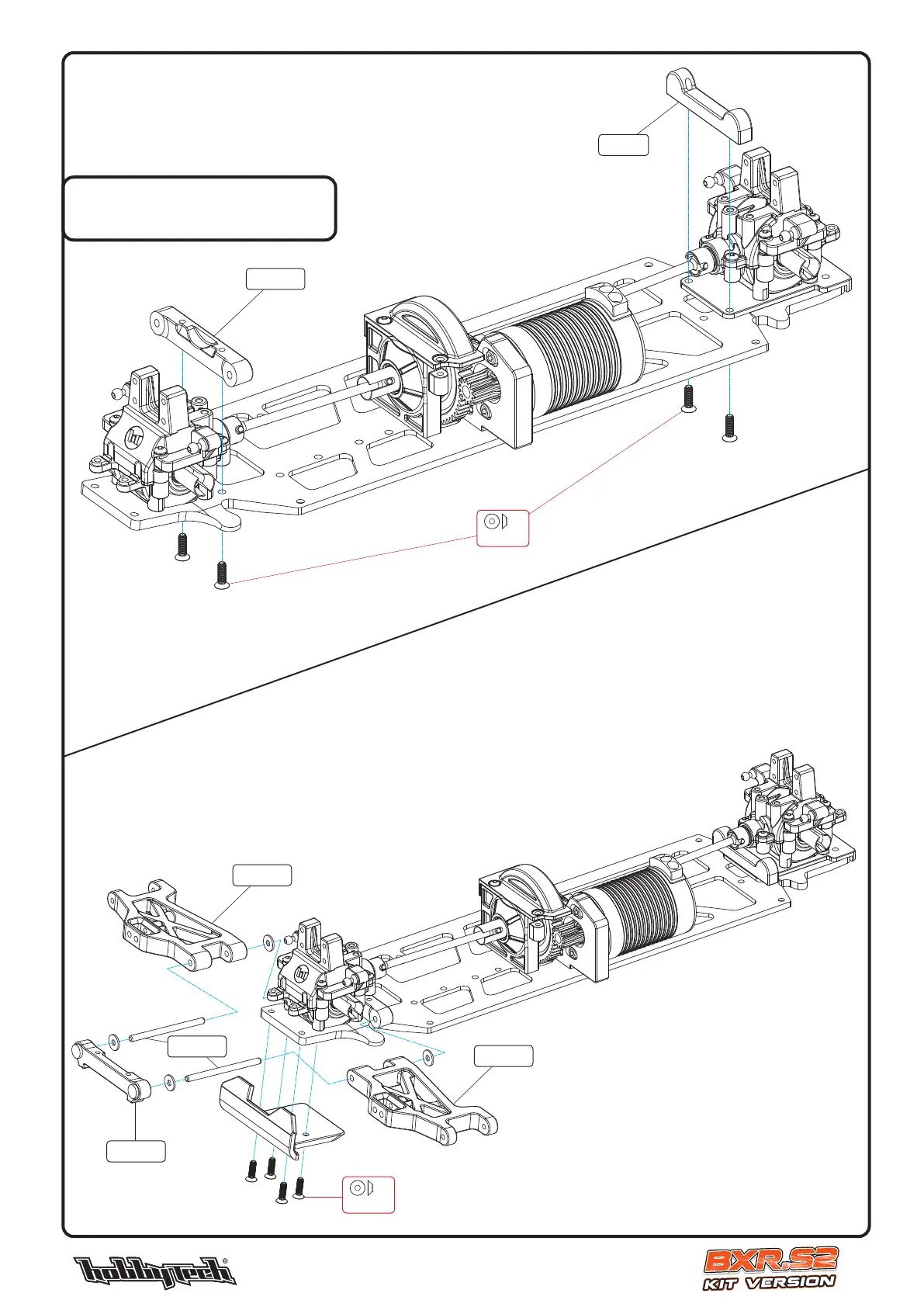 hobbytech®

BXR.S2
KIT VERSION