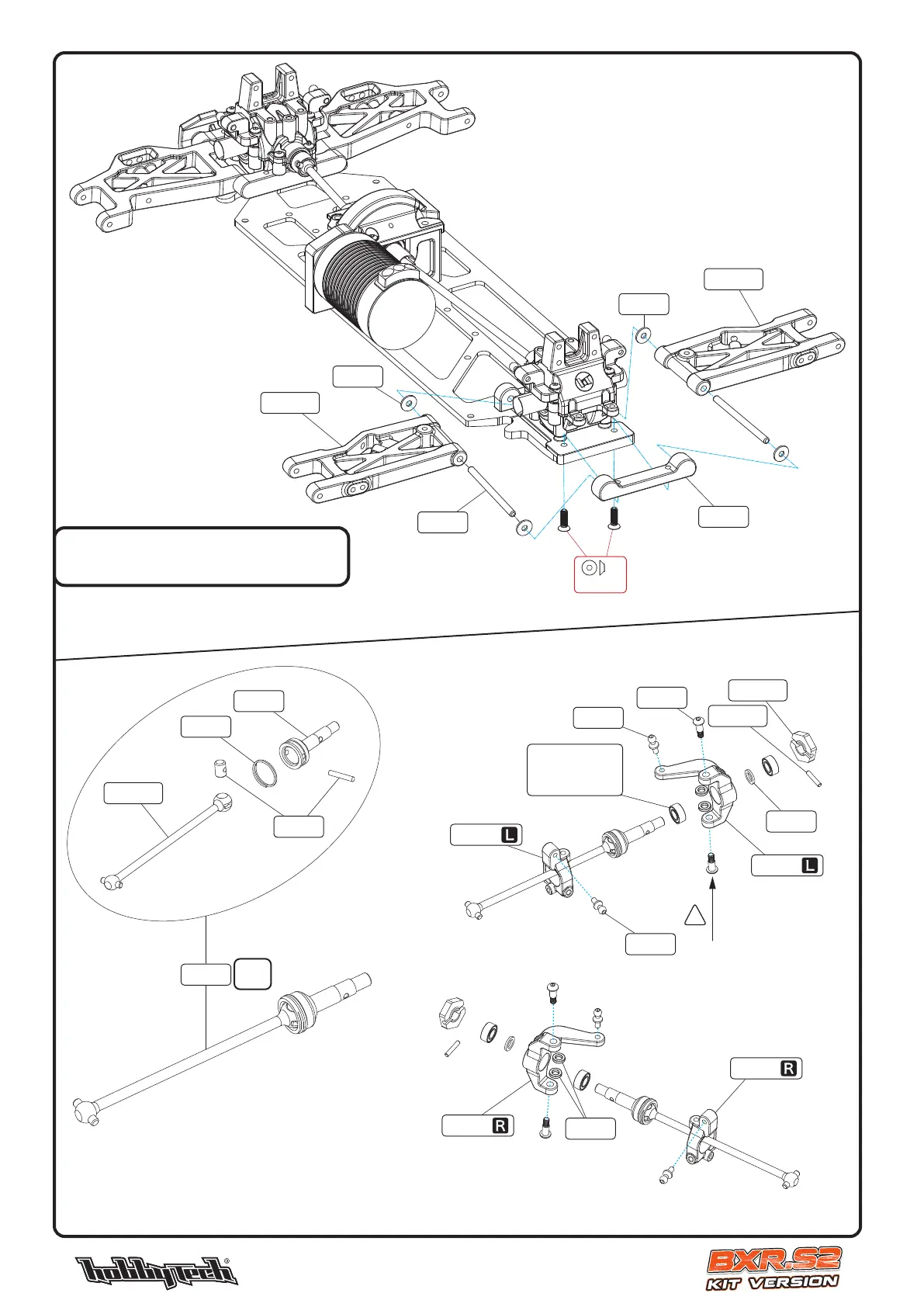 L

L

R

R

hobbytech®

BXR.S2
KIT VERSION