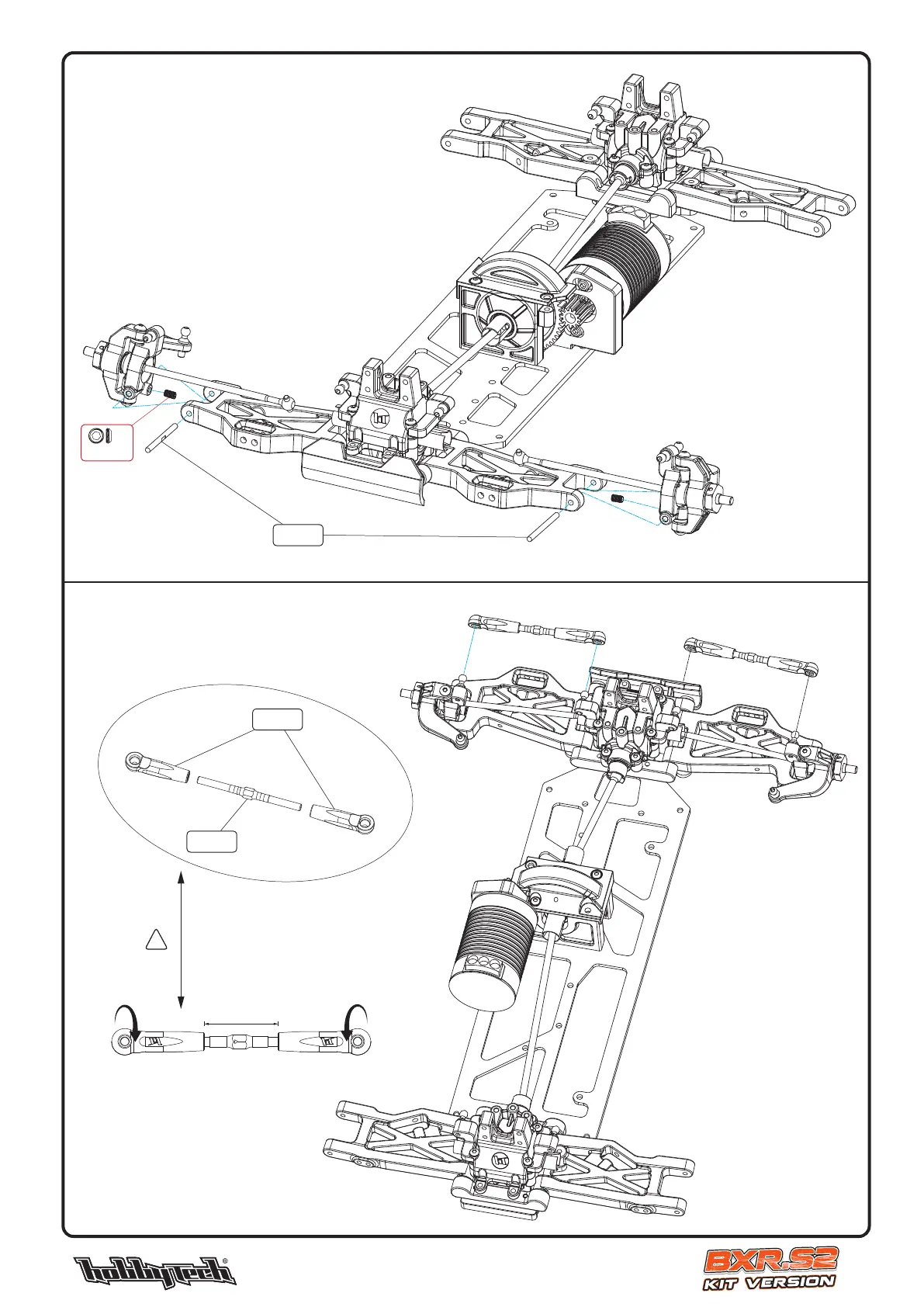 hobbytech®

BXR.S2
KIT VERSION