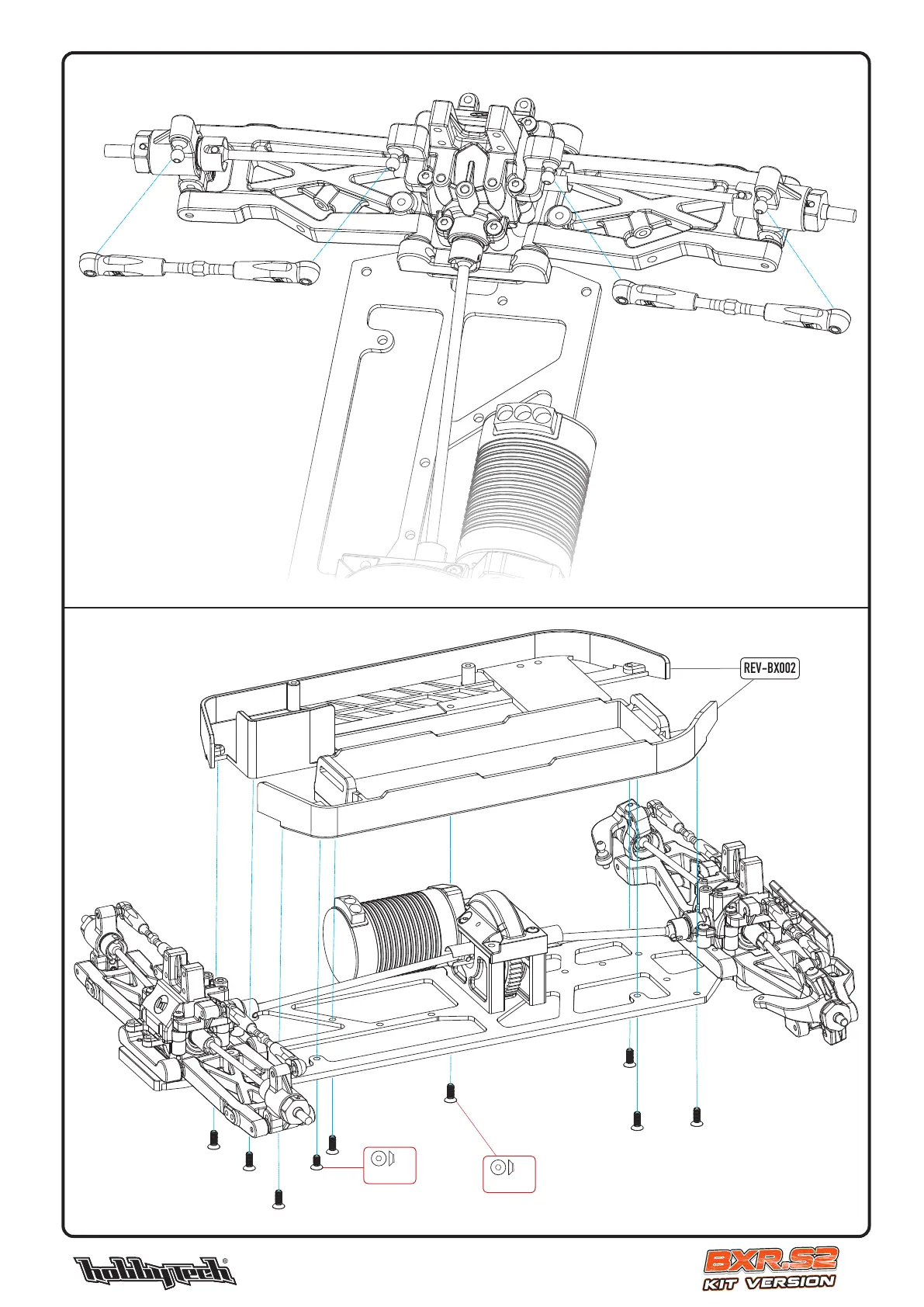 REV-BX002

hobbytech®

BXR.S2
KIT VERSION