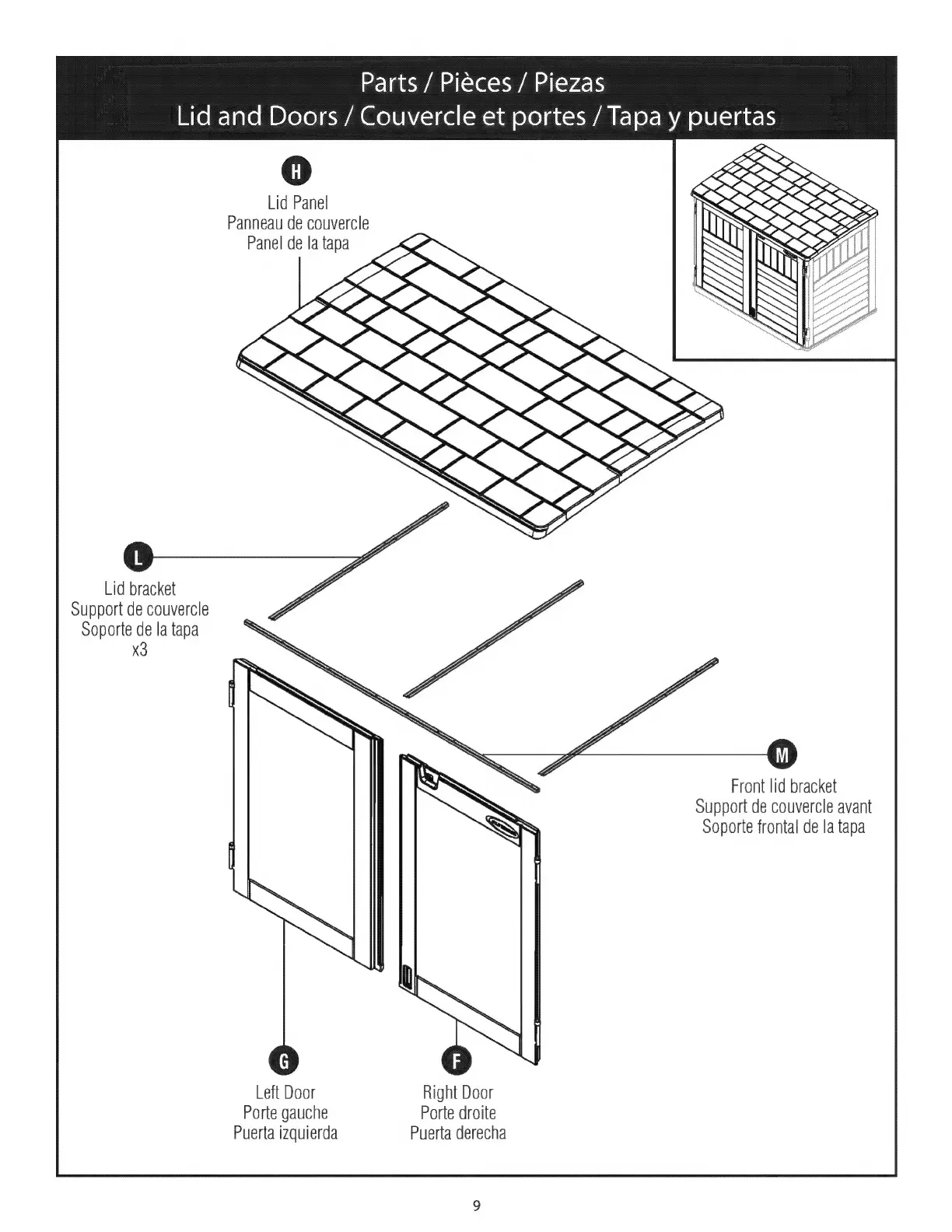 Parts / Pièces / Piezas
Lid and Doors / Couvercle et portes / Tapa y puertas

H
Lid Panel
Panneau de couvercle
Panel de la tapa

L
Lid bracket
Support de couvercle
Soporte de la tapa
x3

M
Front lid bracket
Support de couvercle avant
Soporte frontal de la tapa

G
Left Door
Porte gauche
Puerta izquierda

F
Right Door
Porte droite
Puerta derecha

9