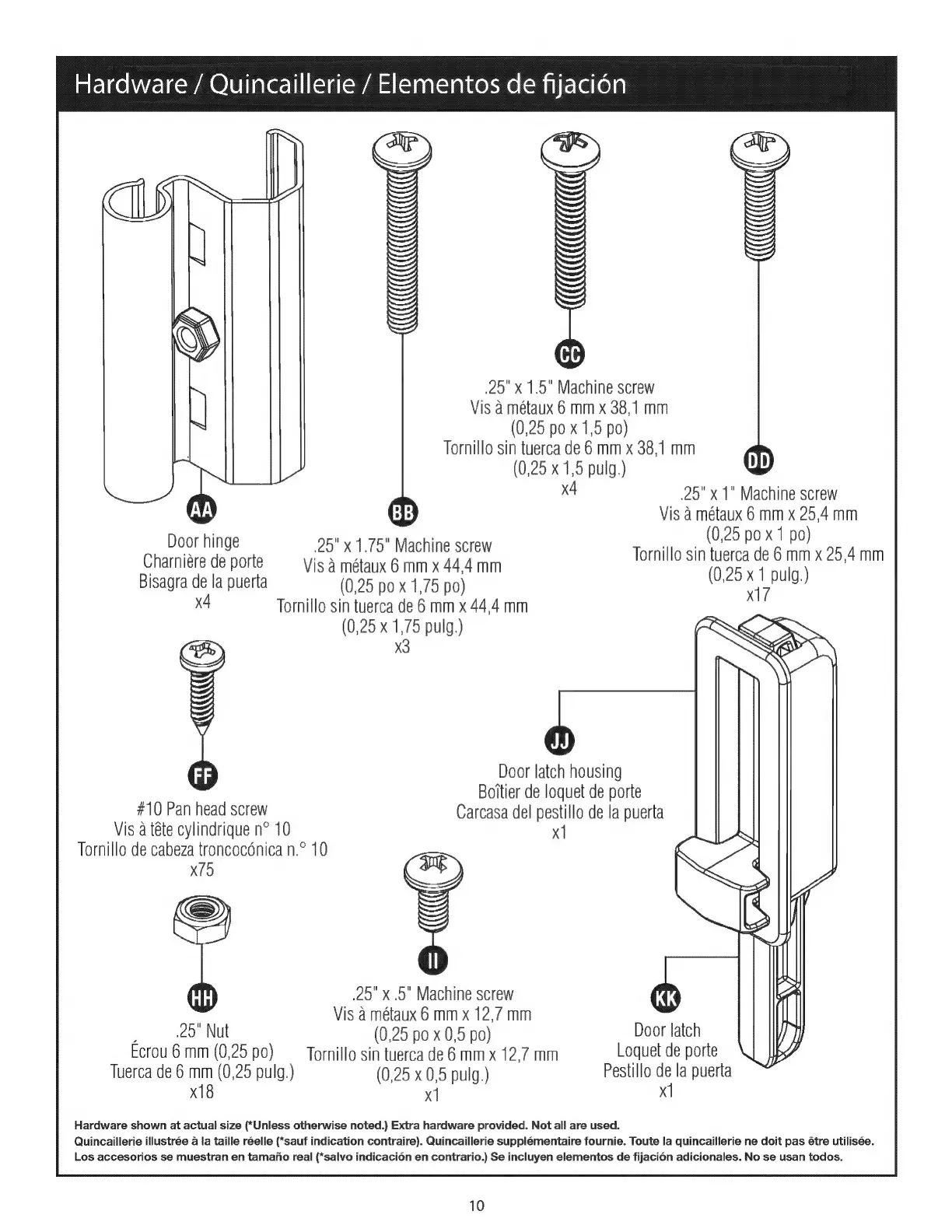 Hardware / Quincaillerie / Elementos de fijación

AA
Door hinge
Charnière de porte
Bisagra de la puerta
x4

BB
.25" x 1.75" Machine screw
Vis à métaux 6 mm x 44,4 mm
(0,25 po x 1,75 po)
Tornillo sin tuerca de 6 mm x 44,4 mm
(0,25 x 1,75 pulg.)
x3

CC
.25" x 1.5" Machine screw
Vis à métaux 6 mm x 38,1 mm
(0,25 po x 1,5 po)
Tornillo sin tuerca de 6 mm x 38,1 mm
(0,25 x 1,5 pulg.)
x4

DD
.25" x 1" Machine screw
Vis à métaux 6 mm x 25,4 mm
(0,25 po x 1 po)
Tornillo sin tuerca de 6 mm x 25,4 mm
(0,25 x 1 pulg.)
x17

FF
#10 Pan head screw
Vis à tête cylindrique n° 10
Tornillo de cabeza troncocónica n.° 10
x75

JJ
Door latch housing
Boîtier de loquet de porte
Carcasa del pestillo de la puerta
x1

HH
.25" Nut
Écrou 6 mm (0,25 po)
Tuerca de 6 mm (0,25 pulg.)
x18

II
.25" x .5" Machine screw
Vis à métaux 6 mm x 12,7 mm
(0,25 po x 0,5 po)
Tornillo sin tuerca de 6 mm x 12,7 mm
(0,25 x 0,5 pulg.)
x1

KK
Door latch
Loquet de porte
Pestillo de la puerta
x1

Hardware shown at actual size (*Unless otherwise noted.) Extra hardware provided. Not all are used.
Quincaillerie illustrée à la taille réelle (*sauf indication contraire). Quincaillerie supplémentaire fournie. Toute la quincaillerie ne doit pas être utilisée.
Los accesorios se muestran en tamaño real (*salvo indicación en contrario.) Se incluyen elementos de fijación adicionales. No se usan todos.

10