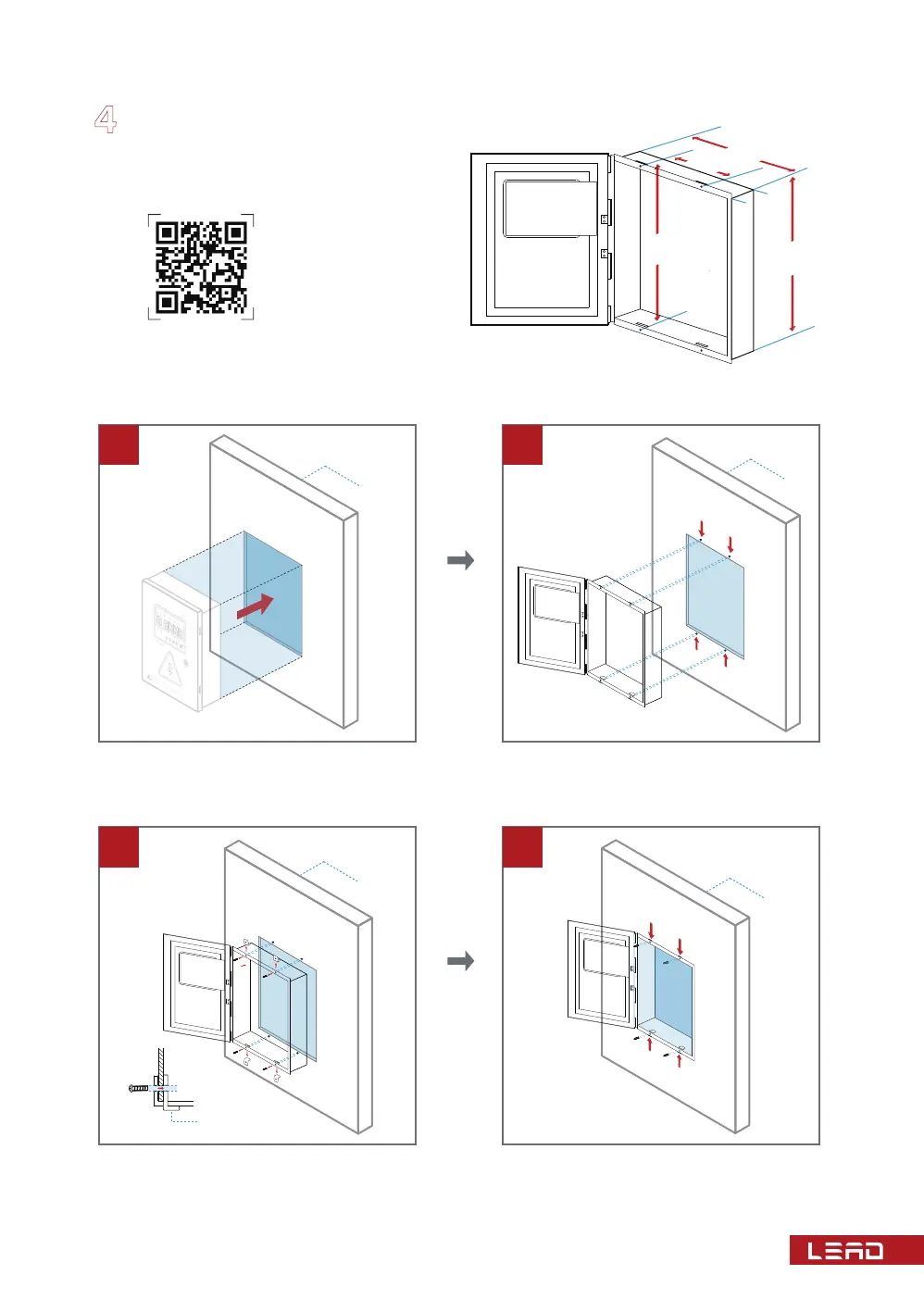 4

LEAD