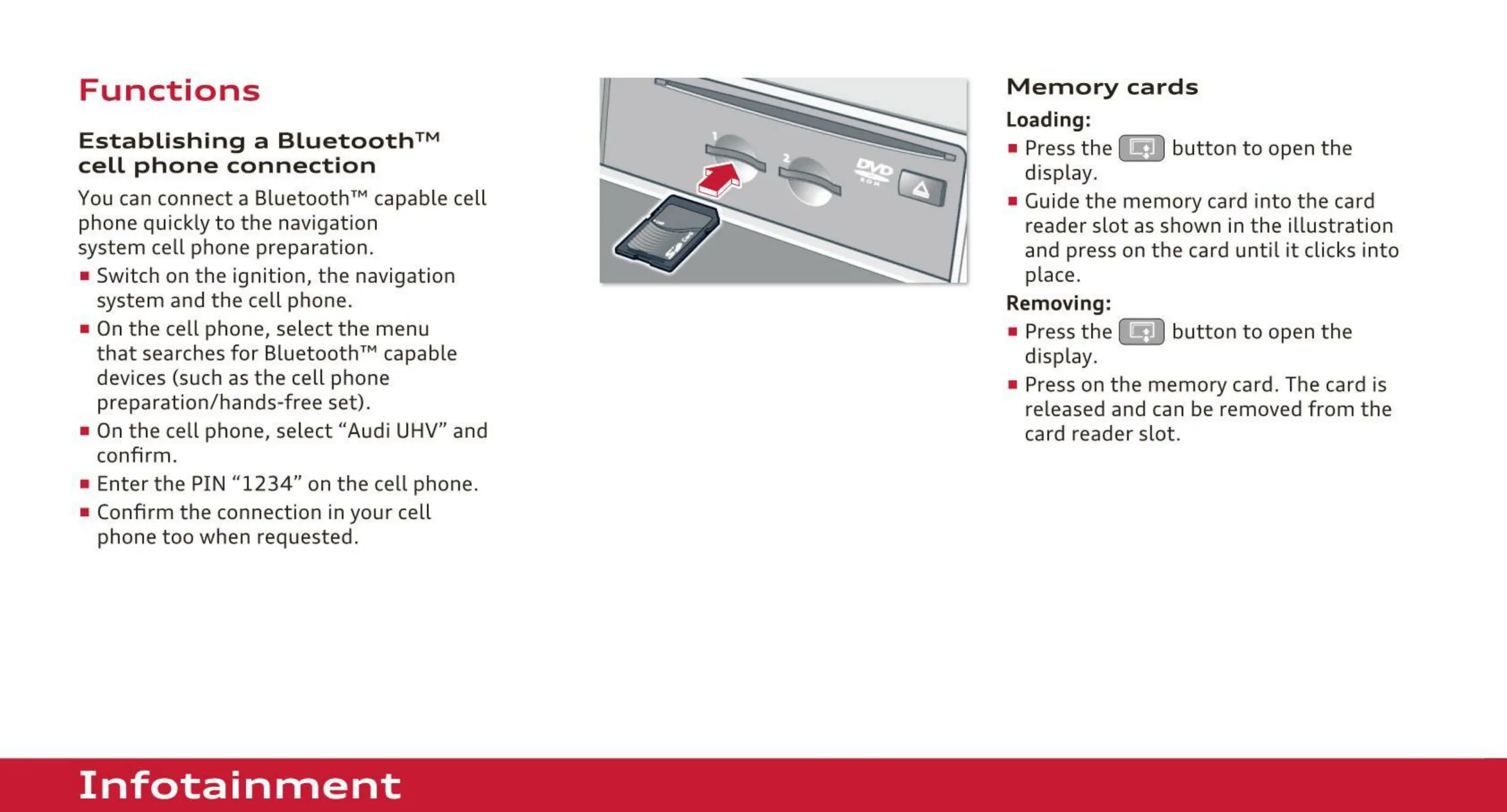 Functions

Establishing a Bluetooth™ cell phone connection

You can connect a Bluetooth™ capable cell phone quickly to the navigation system cell phone preparation.

■ Switch on the ignition, the navigation system and the cell phone.

■ On the cell phone, select the menu that searches for Bluetooth™ capable devices (such as the cell phone preparation/hands-free set).

■ On the cell phone, select “Audi UHV” and confirm.

■ Enter the PIN “1234” on the cell phone.

■ Confirm the connection in your cell phone too when requested.

1
2
DVD
ROM
SD Card

Memory cards

Loading:

■ Press the button to open the display.

■ Guide the memory card into the card reader slot as shown in the illustration and press on the card until it clicks into place.

Removing:

■ Press the button to open the display.

■ Press on the memory card. The card is released and can be removed from the card reader slot.

Infotainment