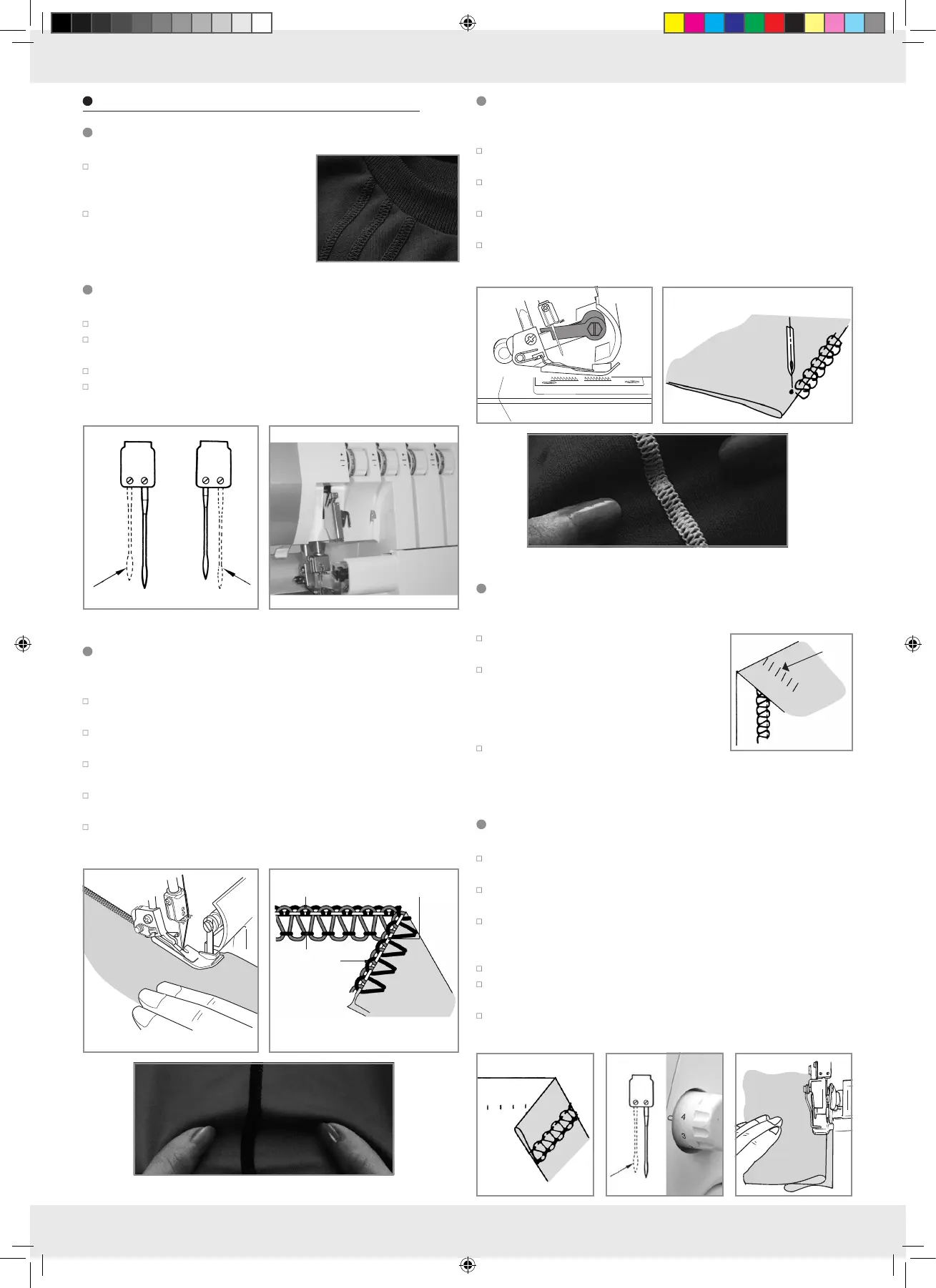 4
3