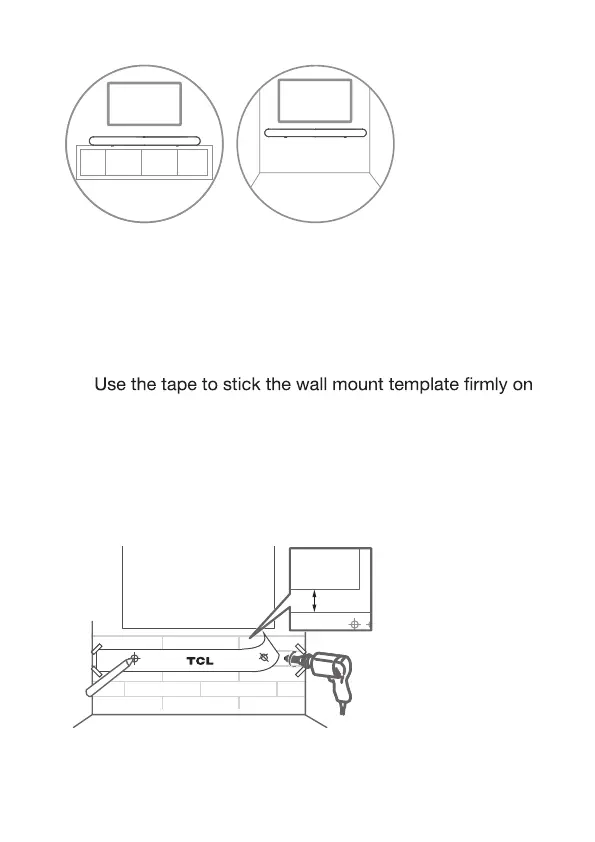 Use the tape to stick the wall mount template firmly on

TCL