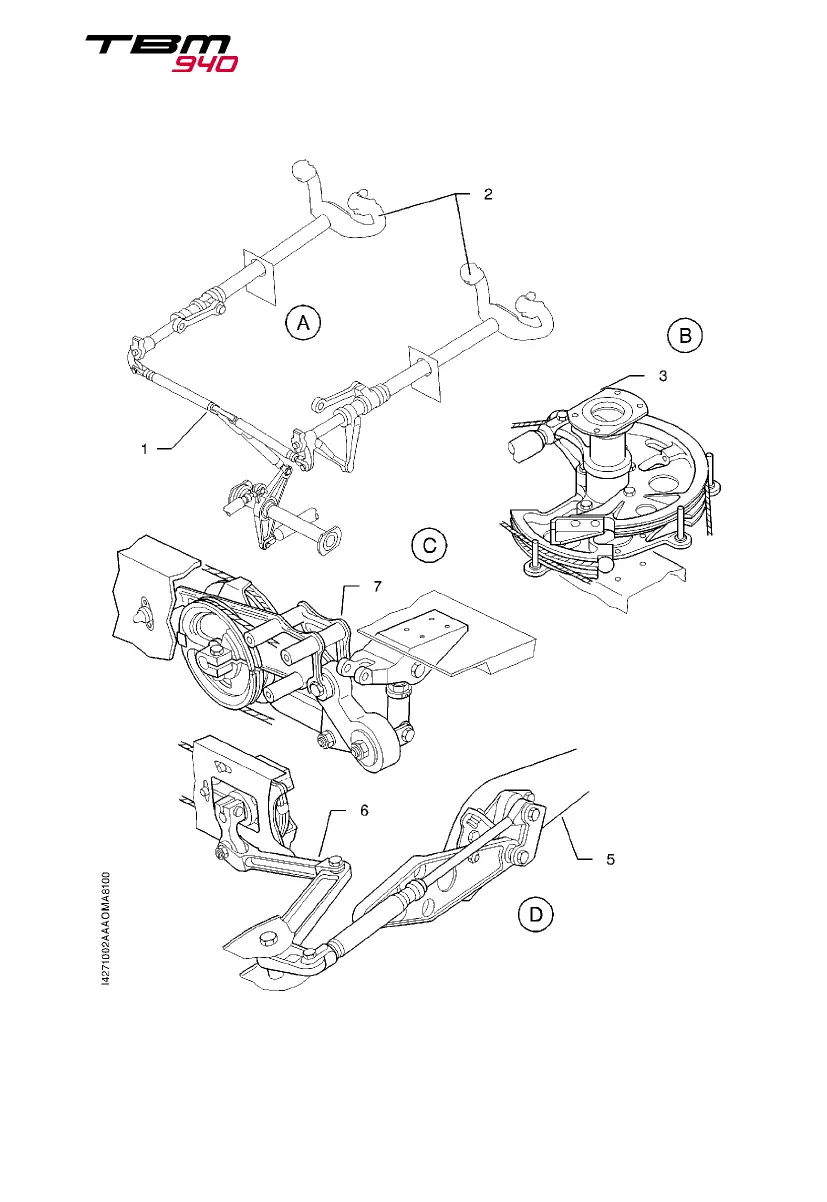 TBM 940

2

A

B

3

1

C

7

6

5

D

I4271D02AAAOMA8100