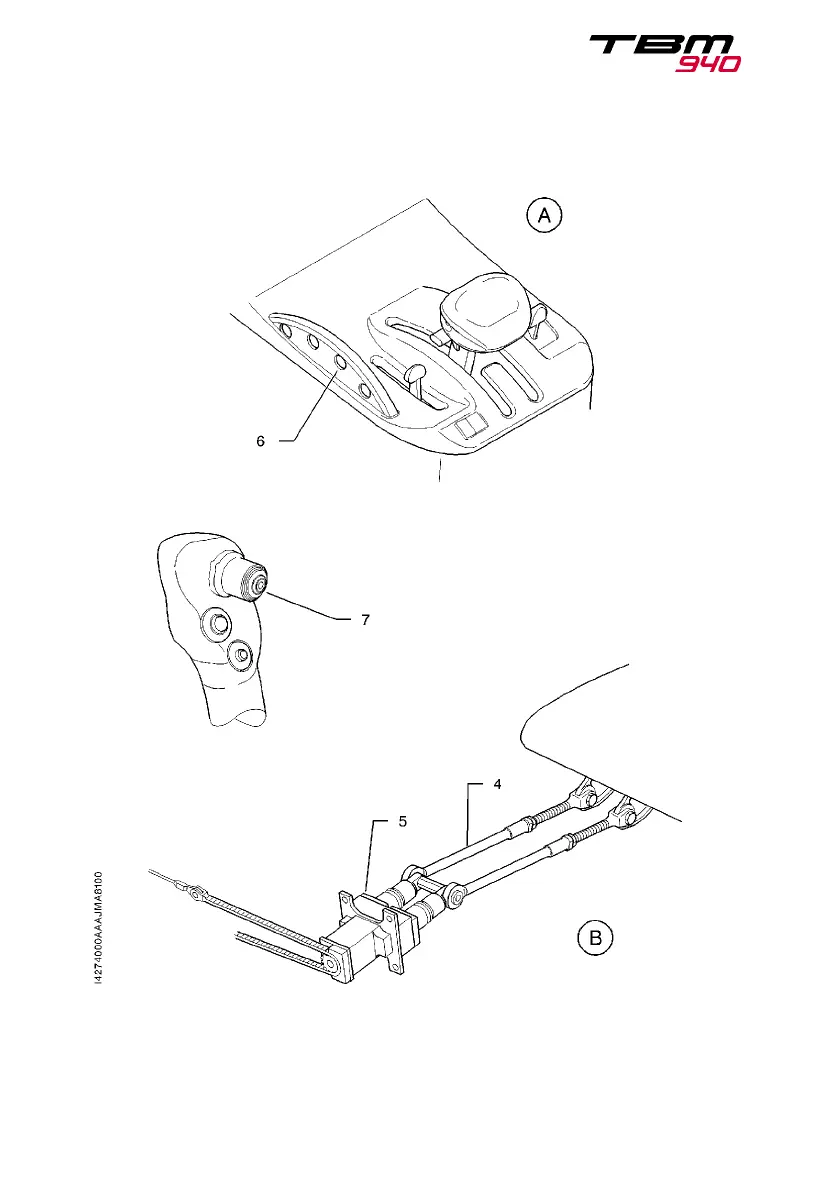 TBM 940

A

6

7

4

5

B

I4274000AAAJMA8100