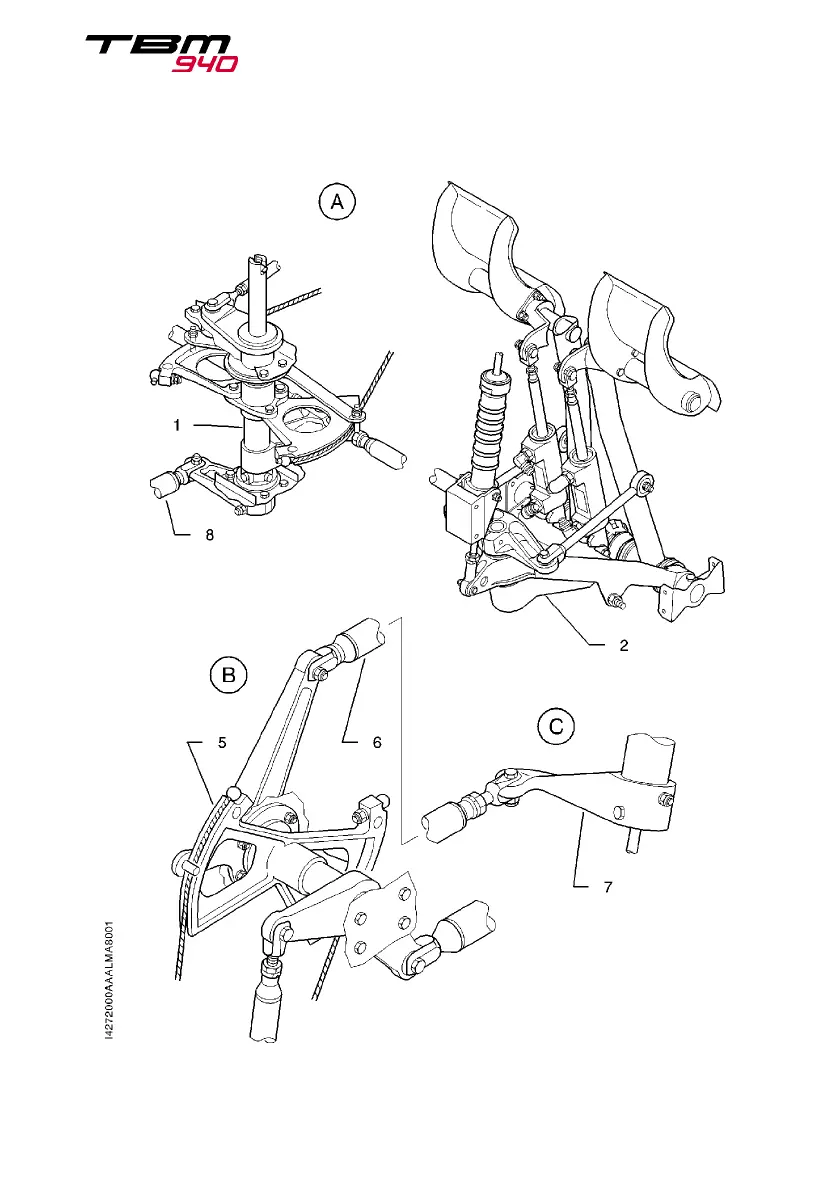 TBM 940

A

1

8

2

B

5

6

C

7

I4272000AAALMA8001