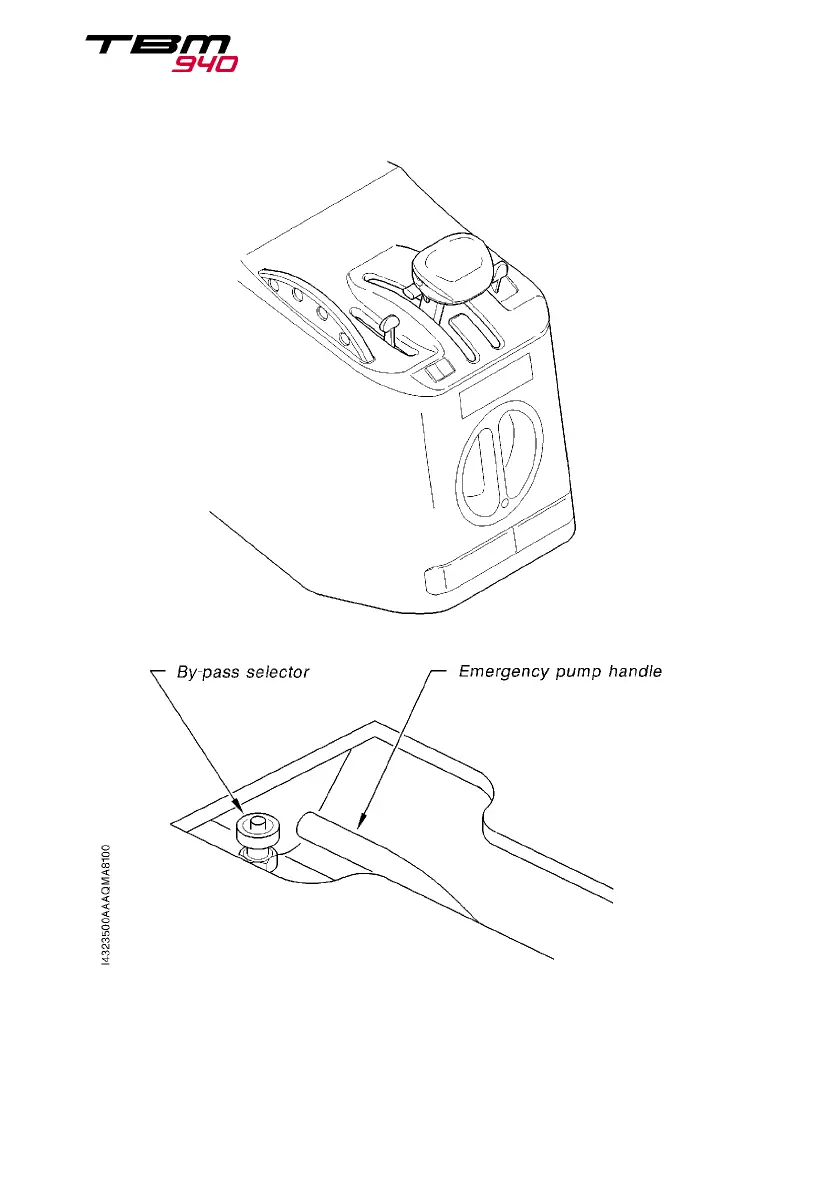 TBM 940

By-pass selector

Emergency pump handle

I4323500AAAQMA8100