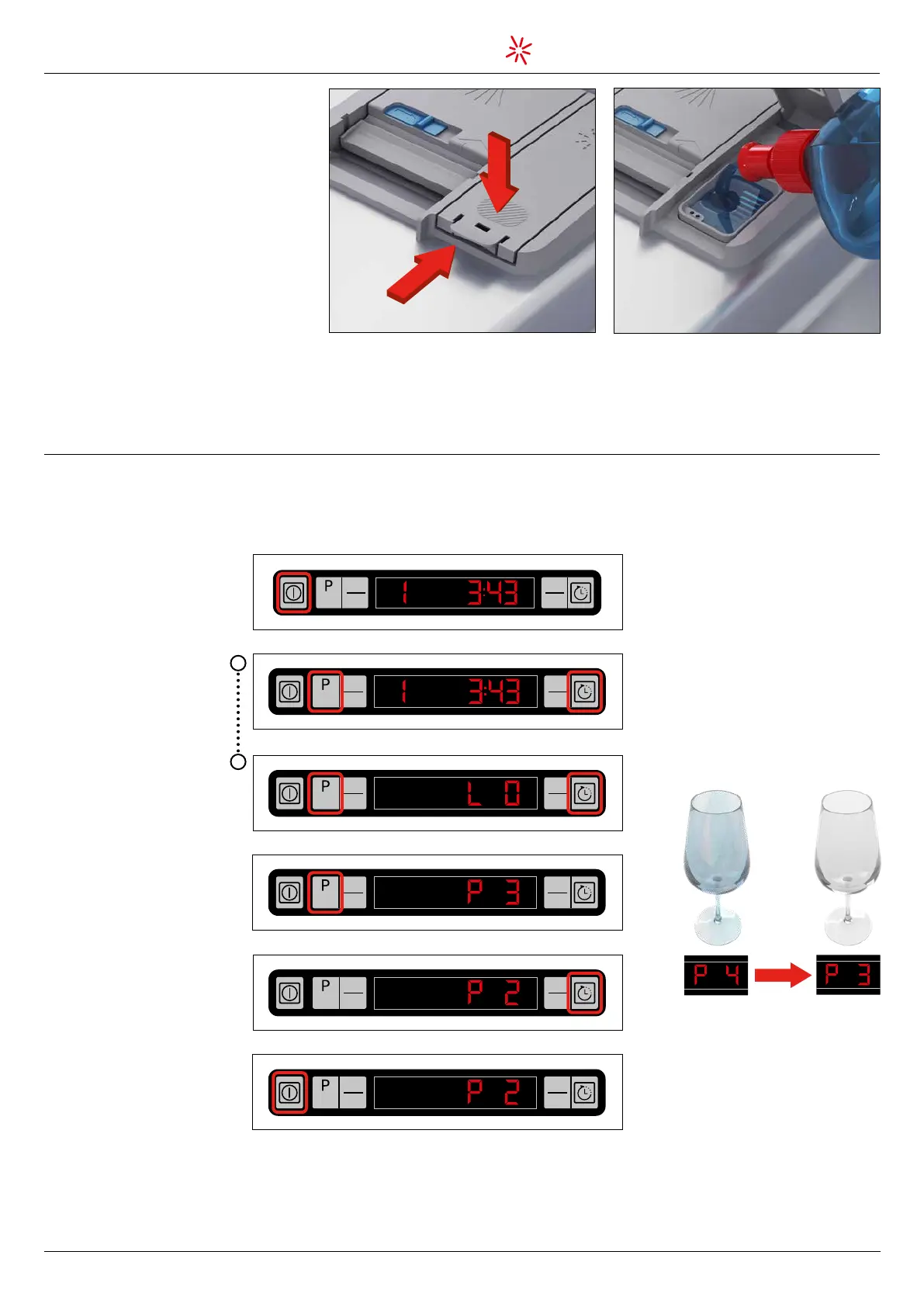 P
1 3:43

P
1 3:43

P
L 0

P
P 3

P
P 2

P
P 2

P 4
P 3