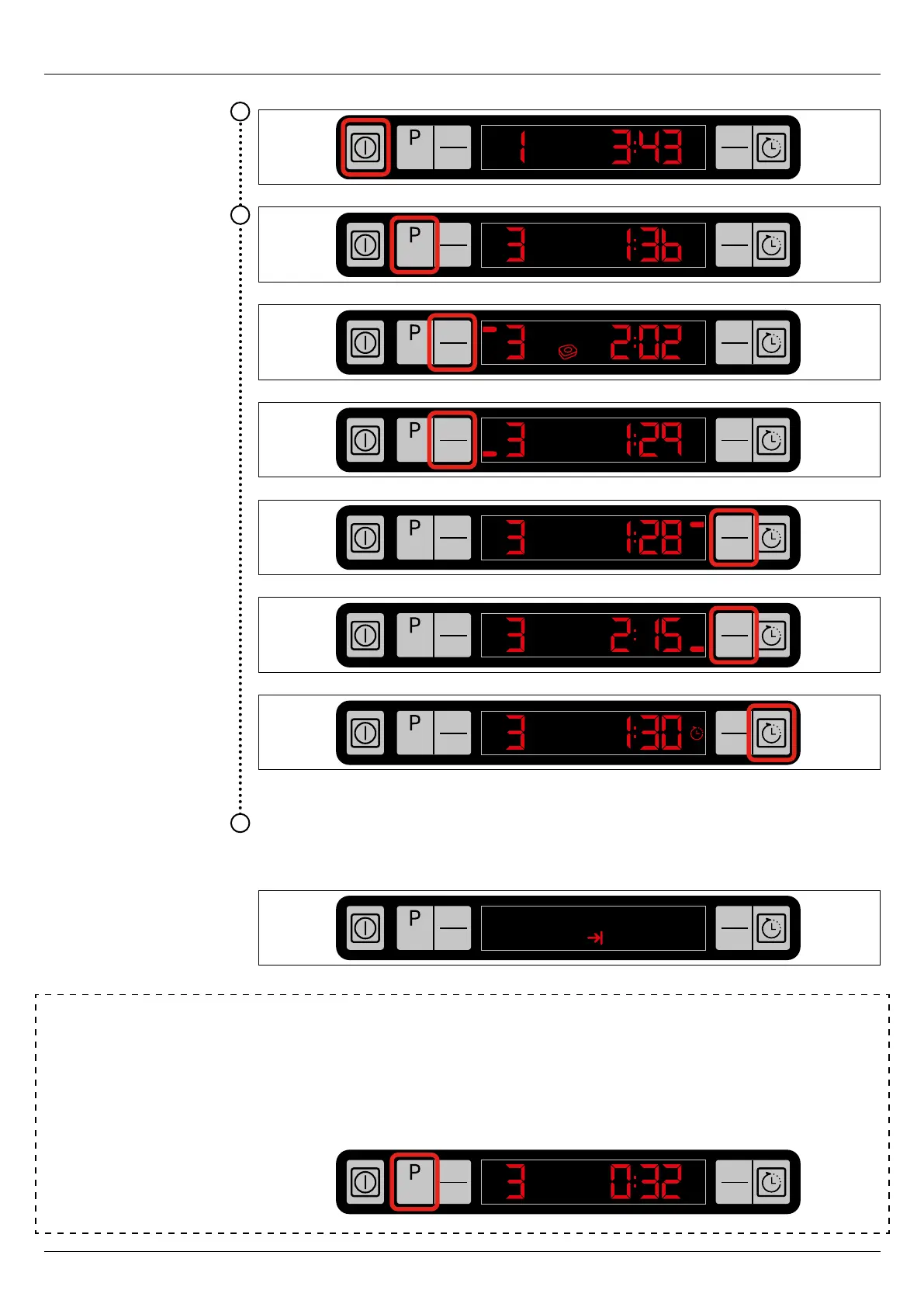 P 1 3:43

P 3 1:36

P 3 2:02

P 3 1:29

P 3 1:28

P 3 2:15

P 3 1:30

P

P 3 0:32