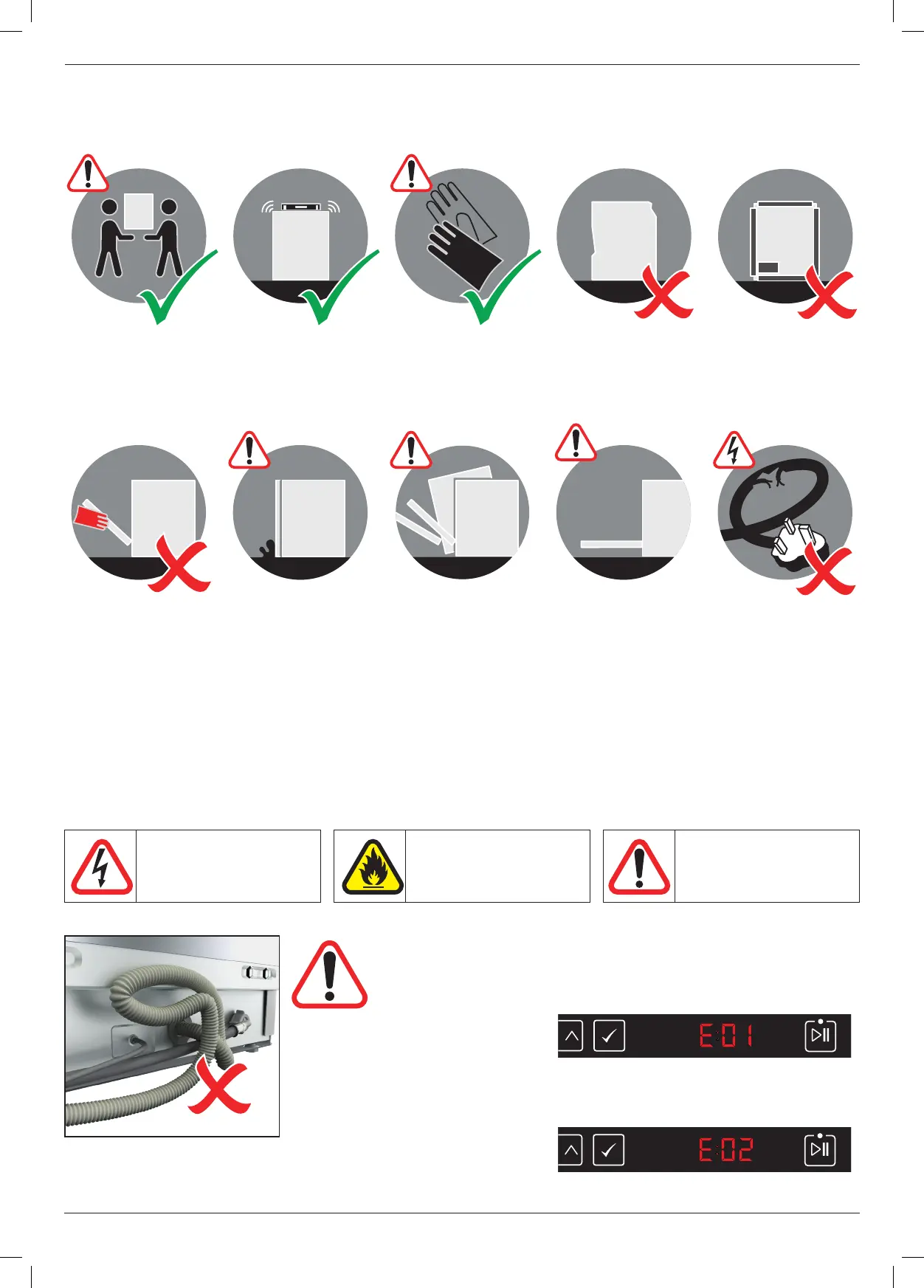 E:01

E:02