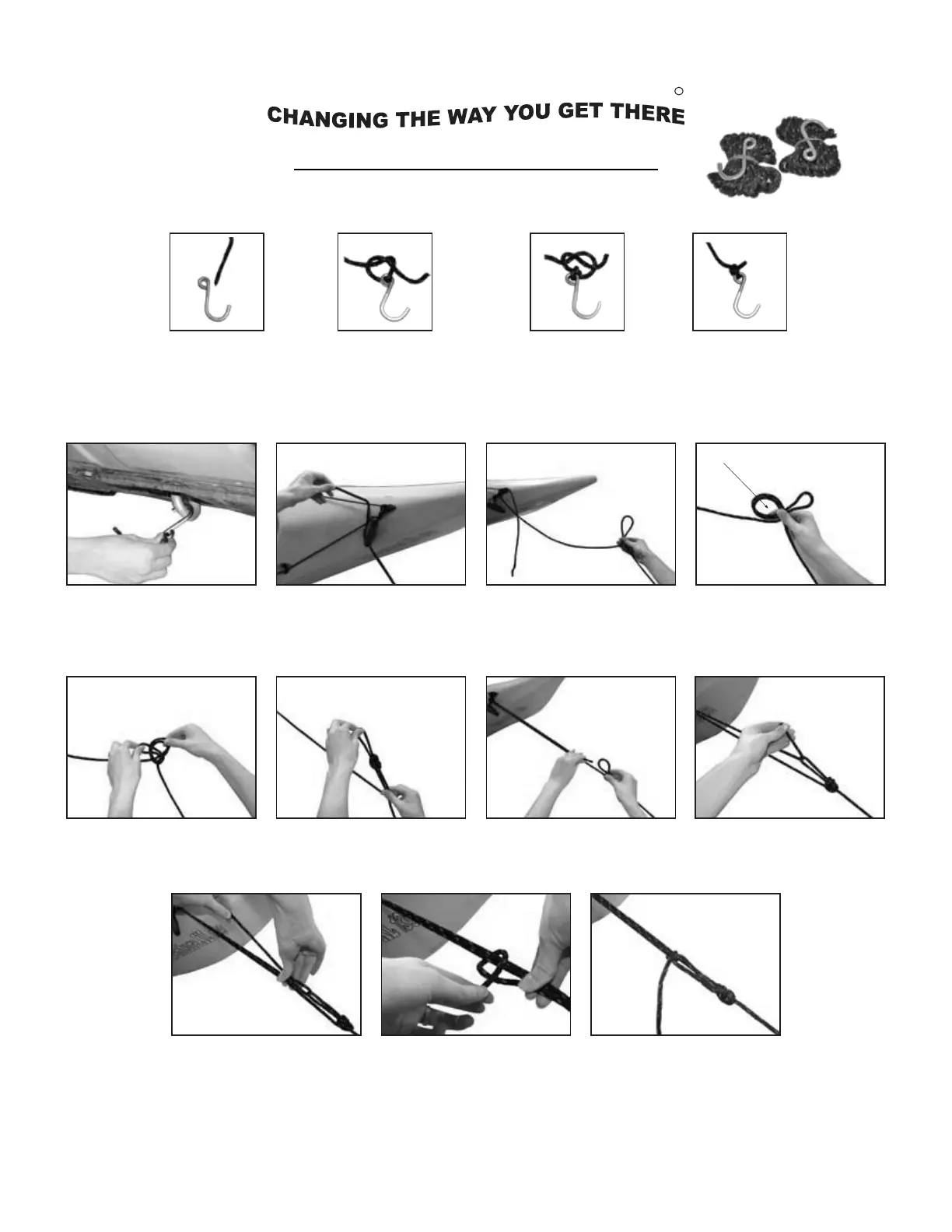 CHANGING THE WAY YOU GET THERE