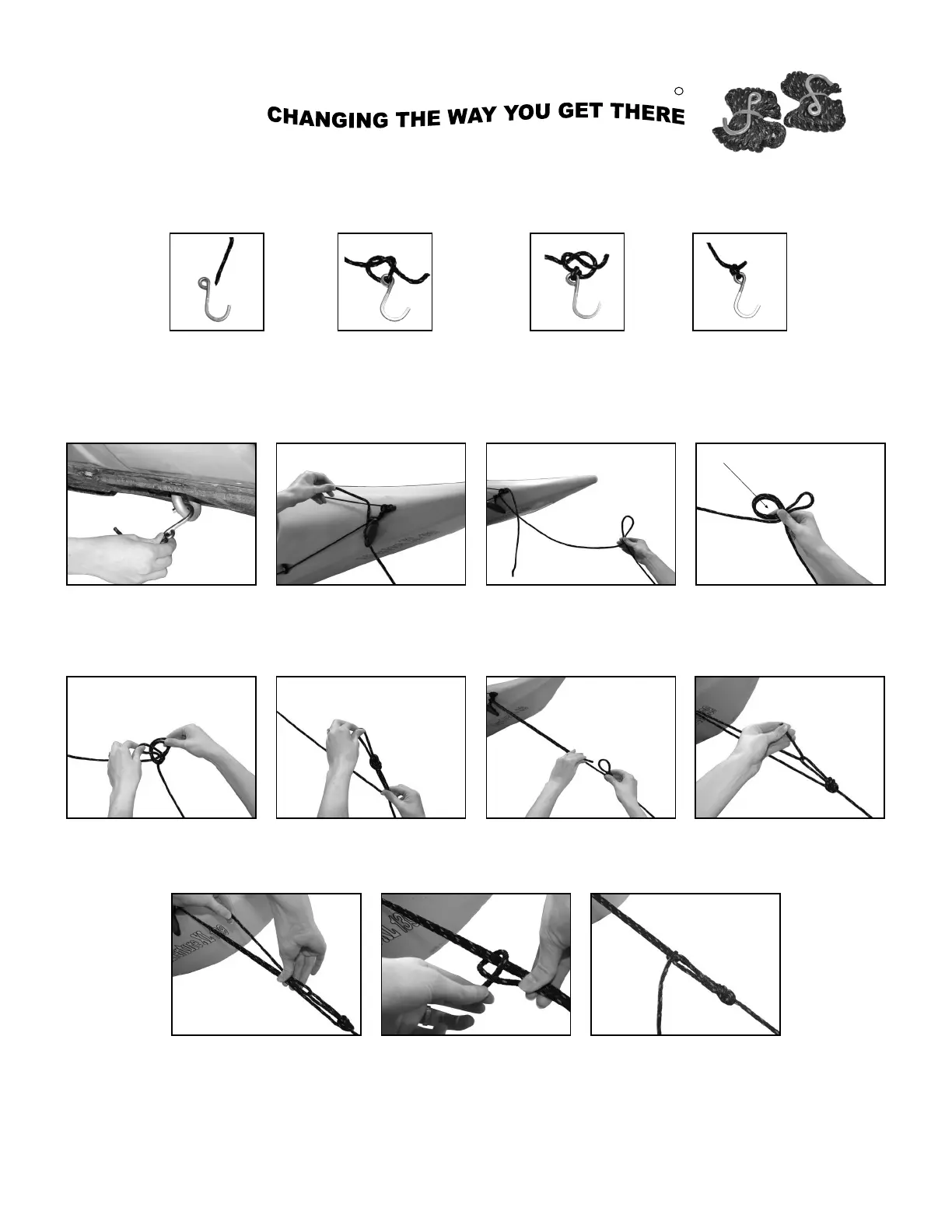 CHANGING THE WAY YOU GET THERE