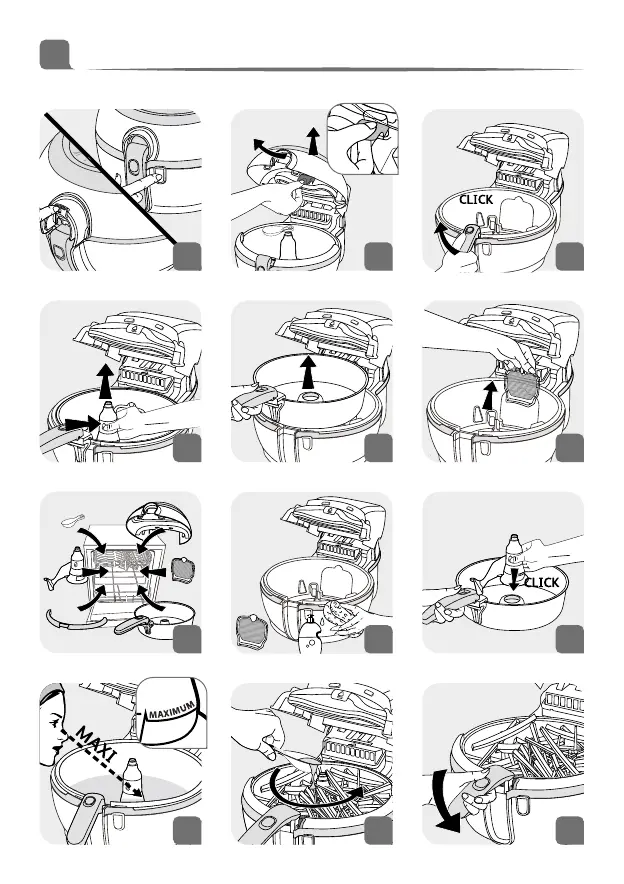 CLICK

CLICK

MAXIMUM

MAXI