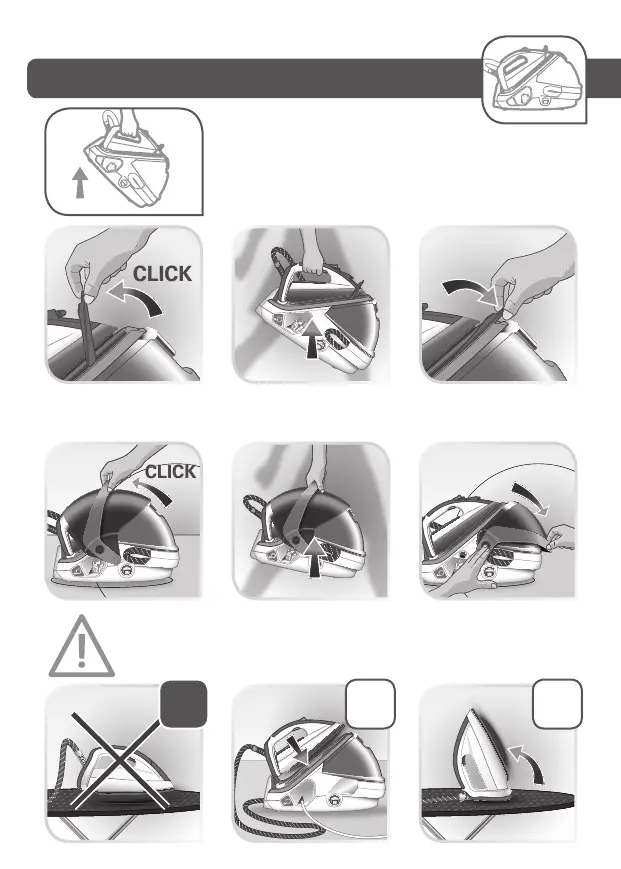 CLICK

CLICK