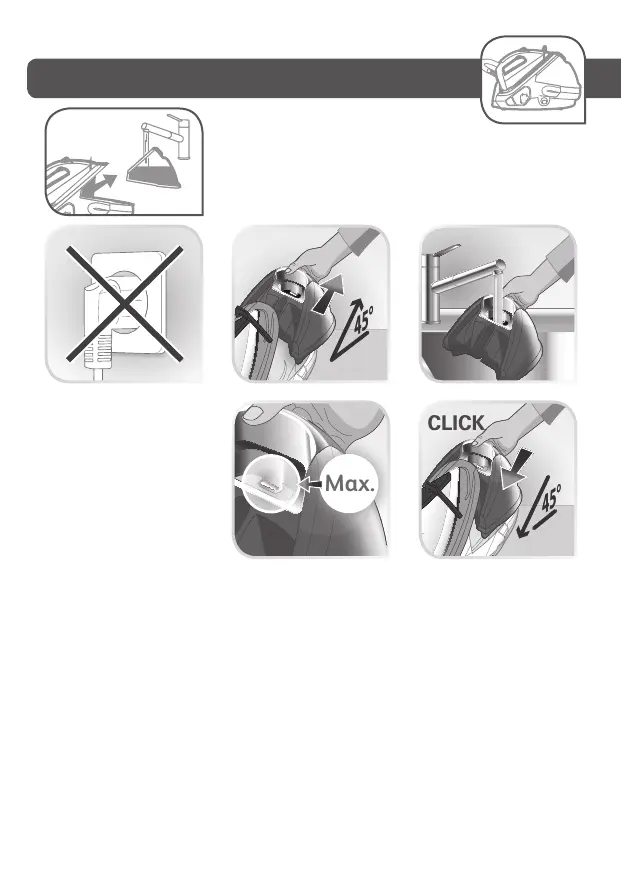 45°

Max.

CLICK

45°