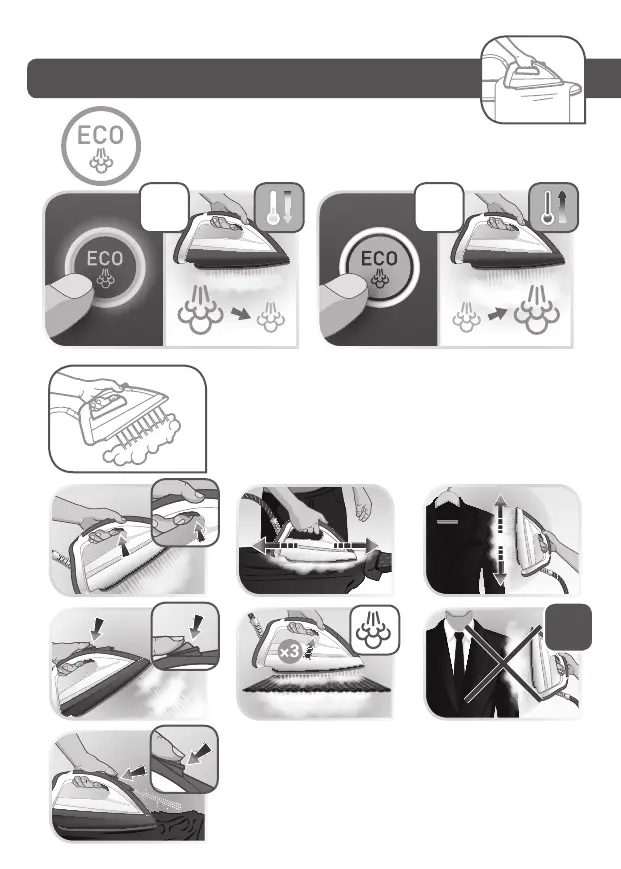 ECO

ECO

ECO

x3