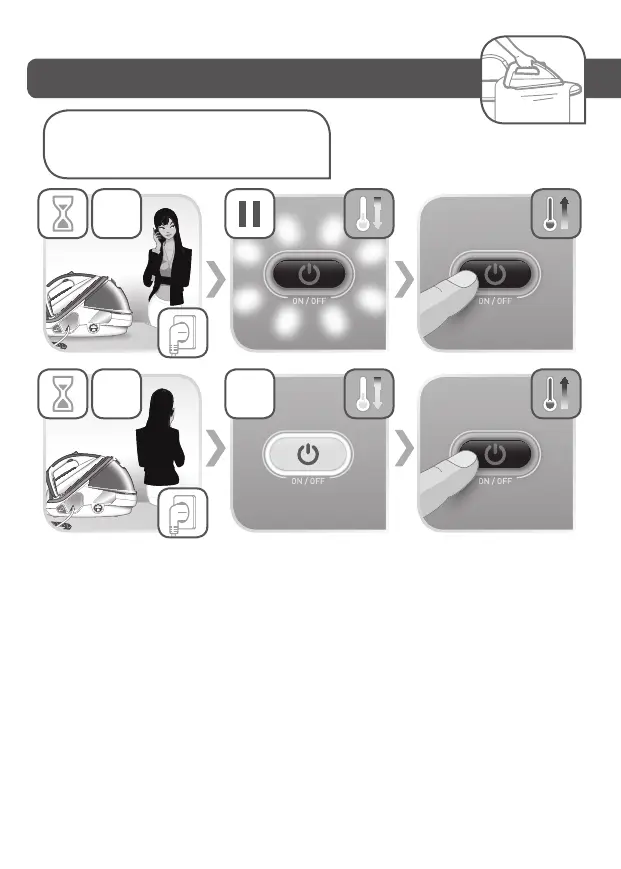 ON / OFF

ON / OFF

ON / OFF

ON / OFF