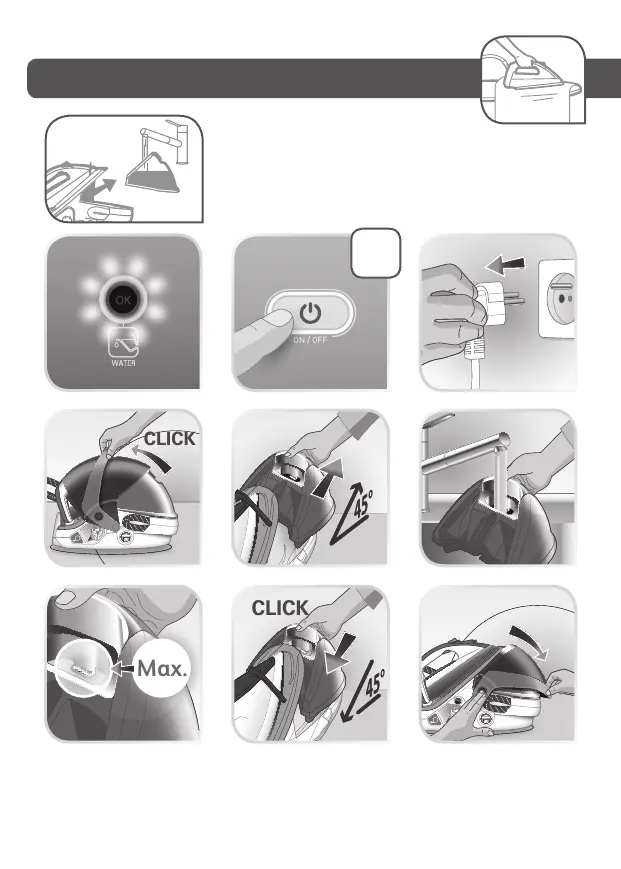 OK

WATER

ON / OFF

CLICK

45°

Max.

CLICK

45°