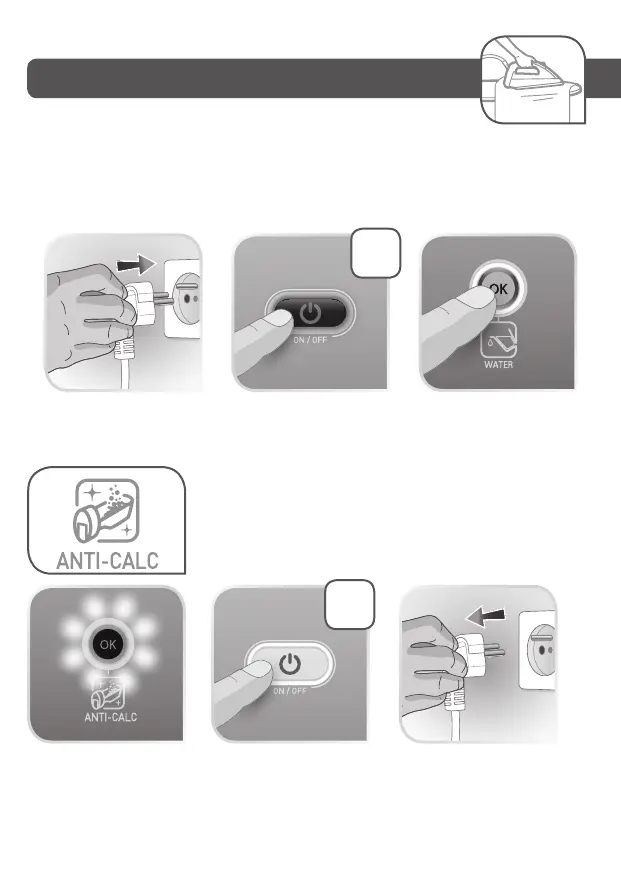 ON / OFF

OK

WATER

ANTI-CALC

OK

ANTI-CALC

ON / OFF