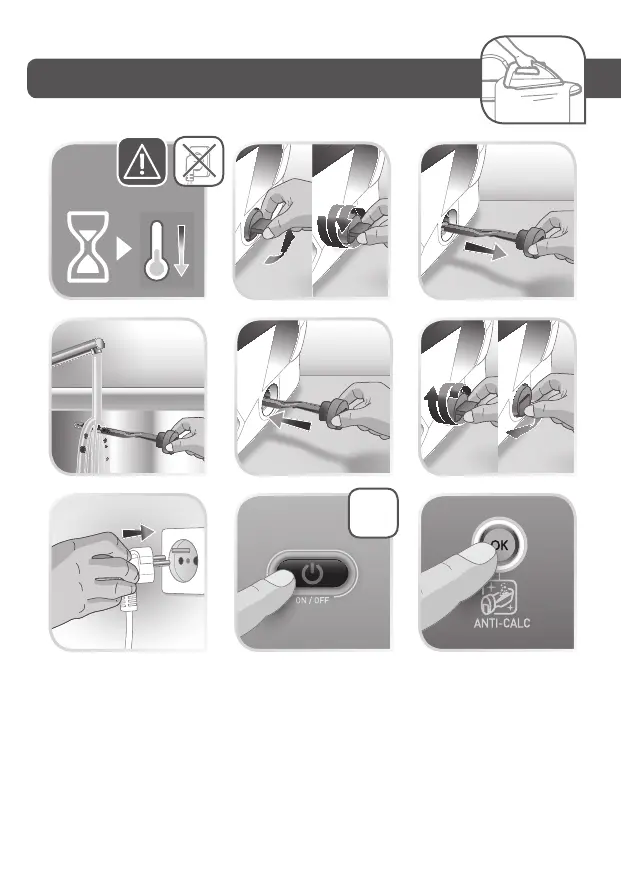 ON / OFF

OK

ANTI-CALC