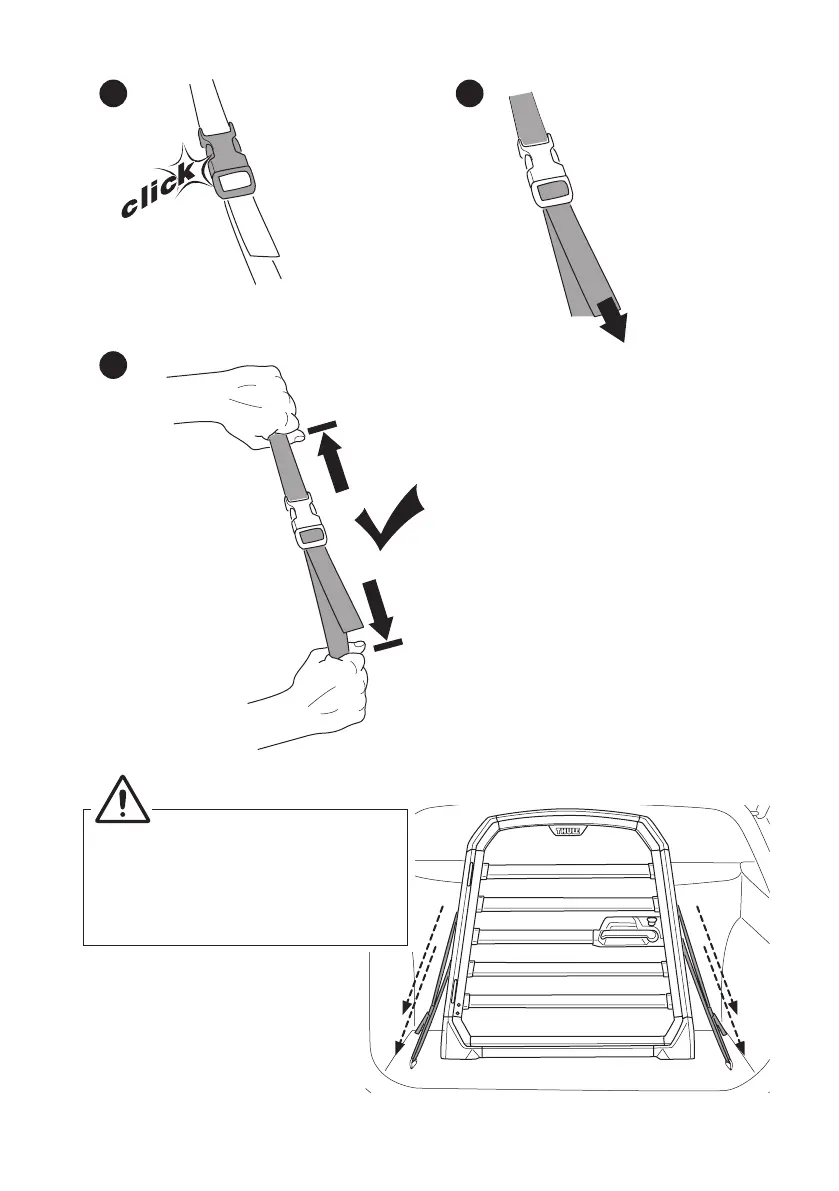 click

THULE