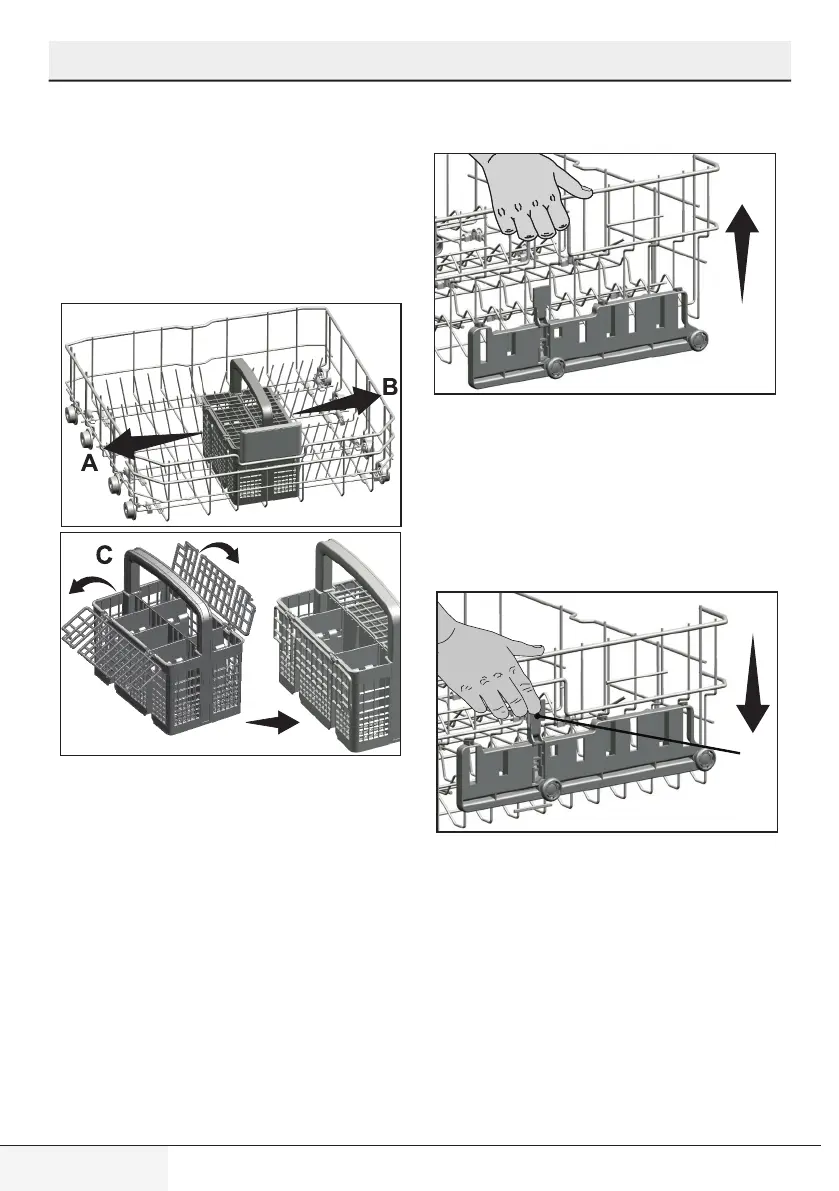 B

A

C