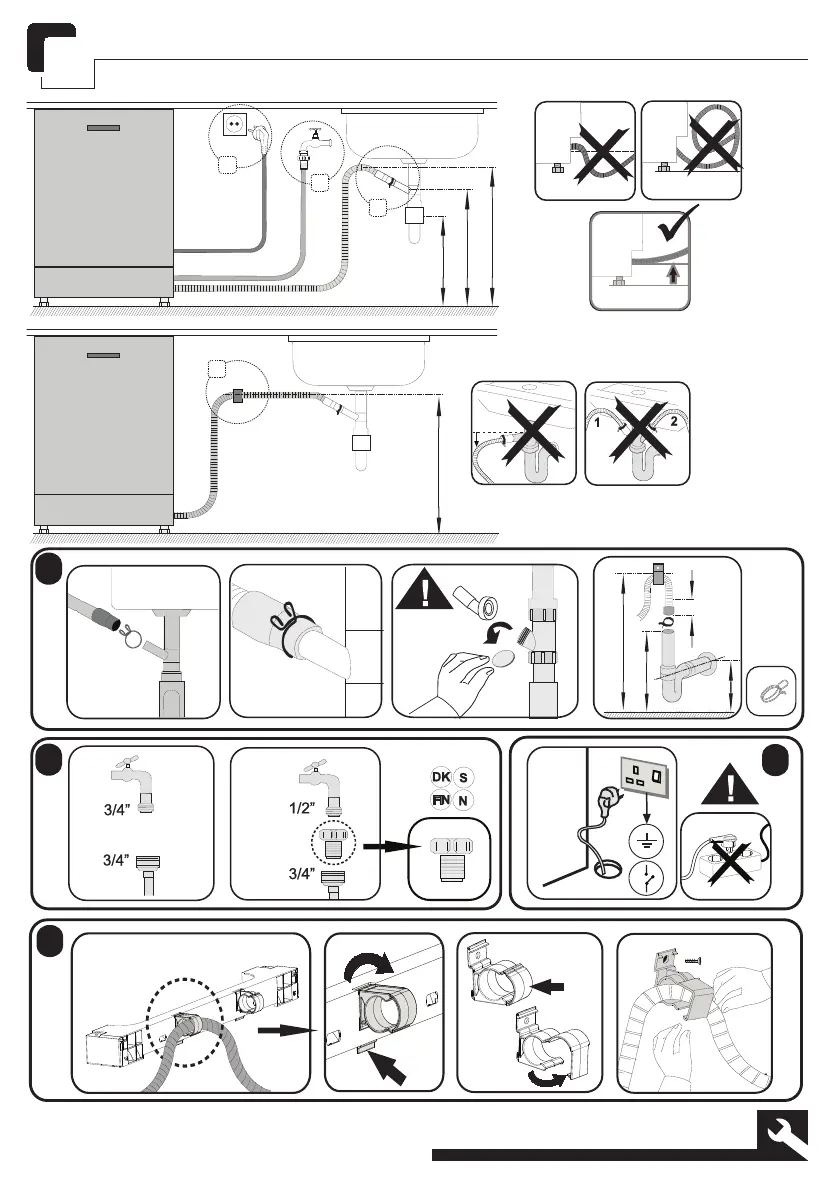 1

2

3/4”

3/4”

1/2”

3/4”

DK S

FIN N