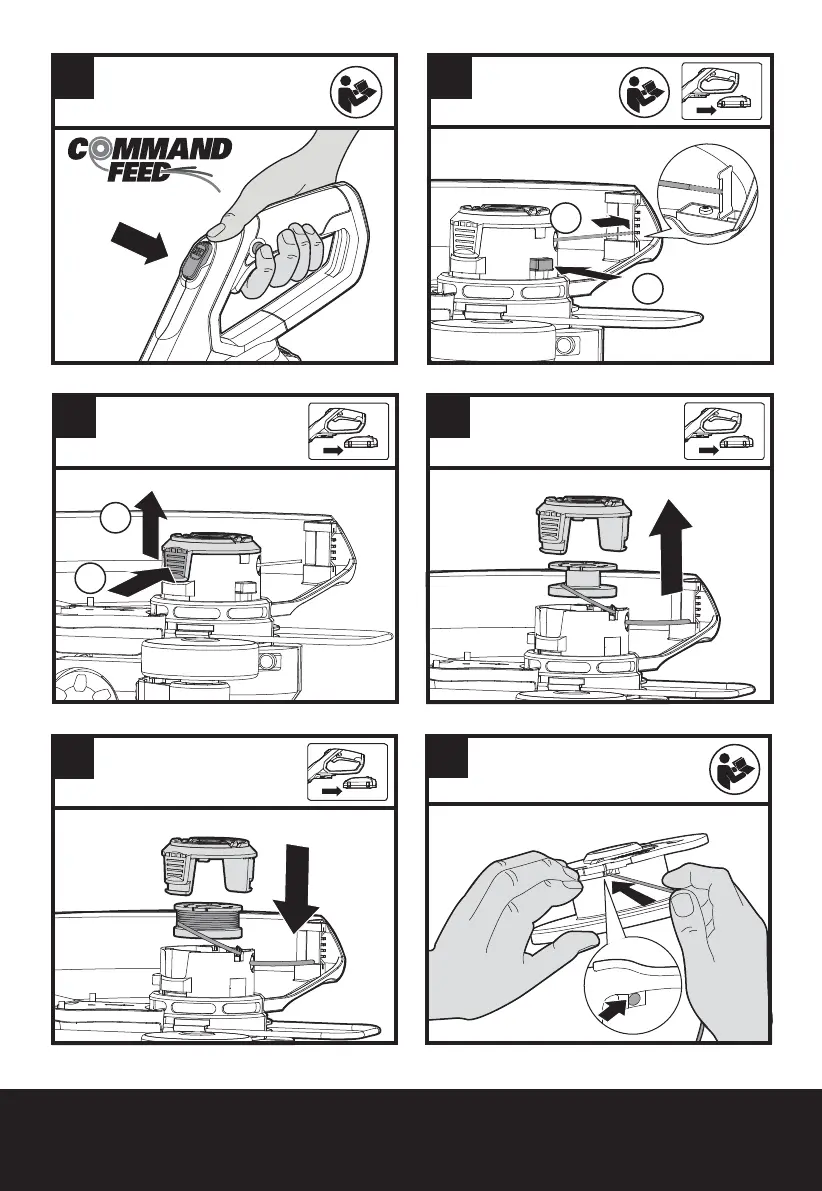 COMMAND FEED