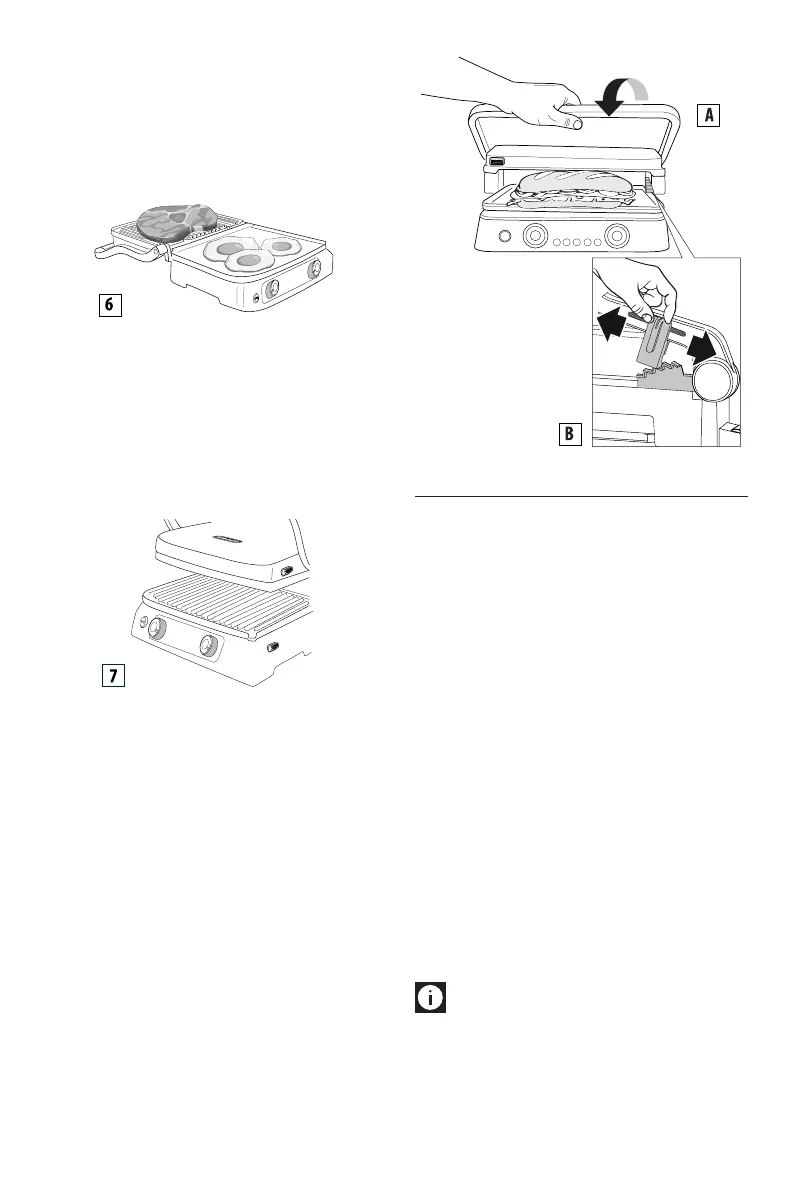 6

7

A

B