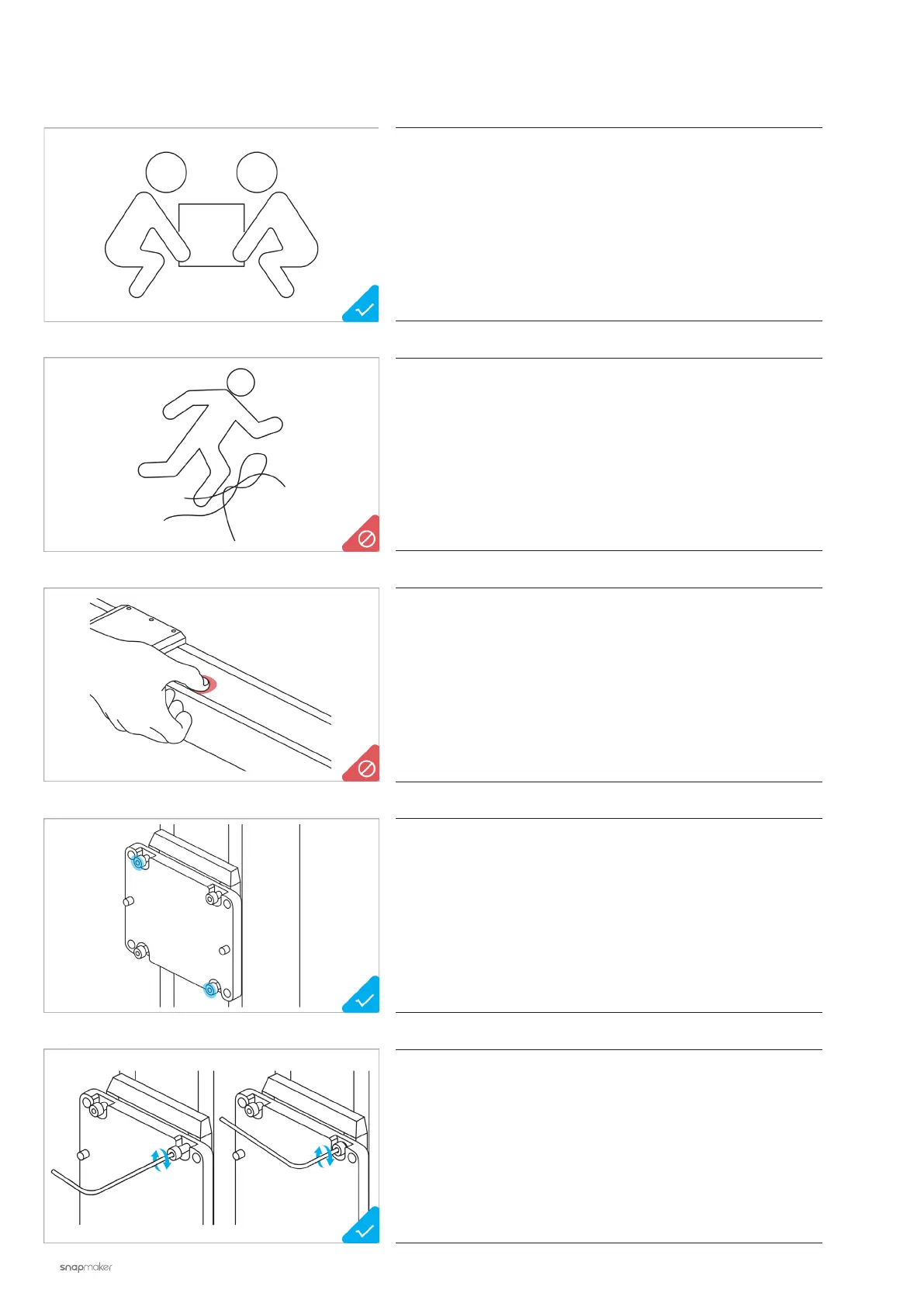 snapmaker