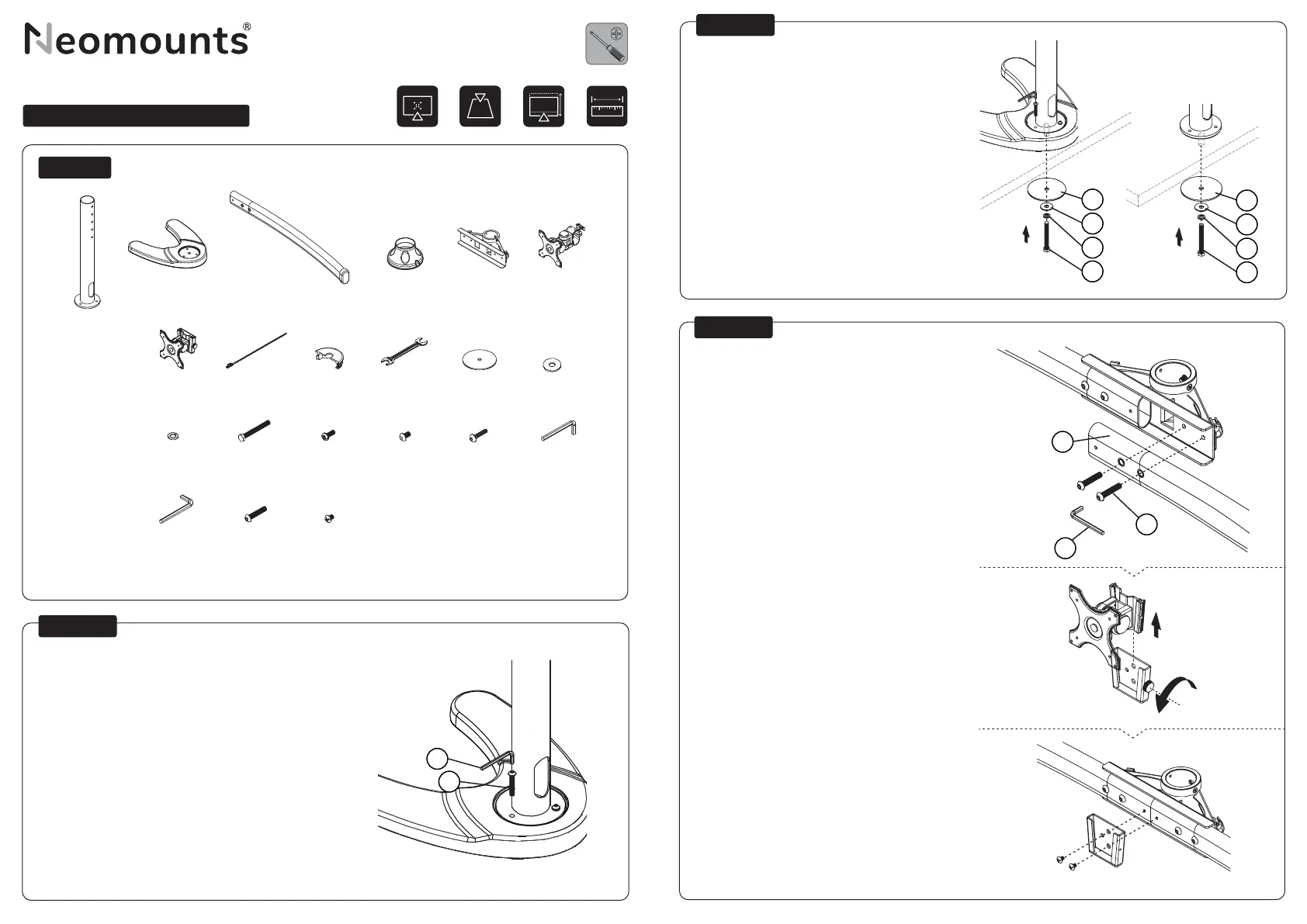 Neomounts®