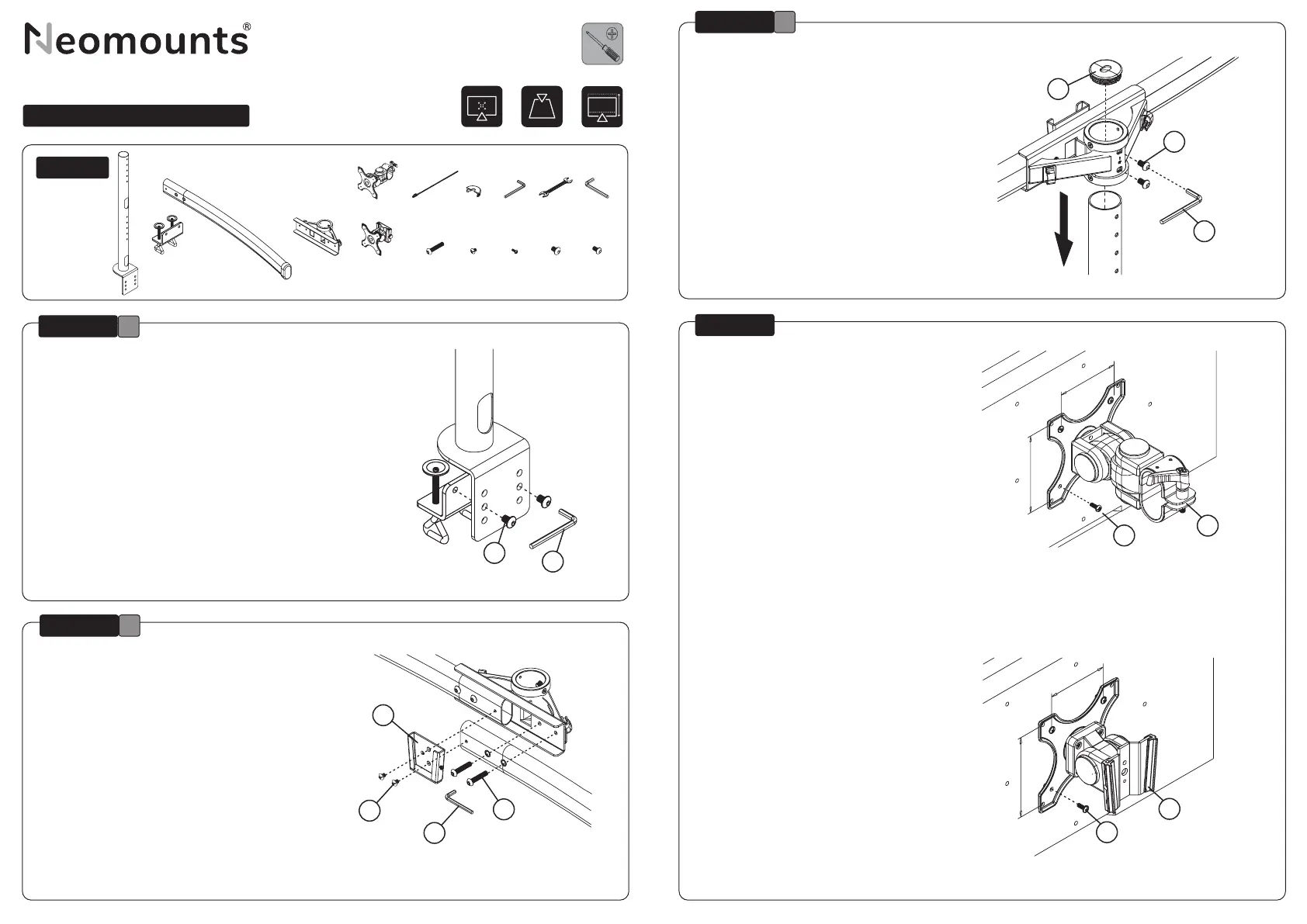 Neomounts®