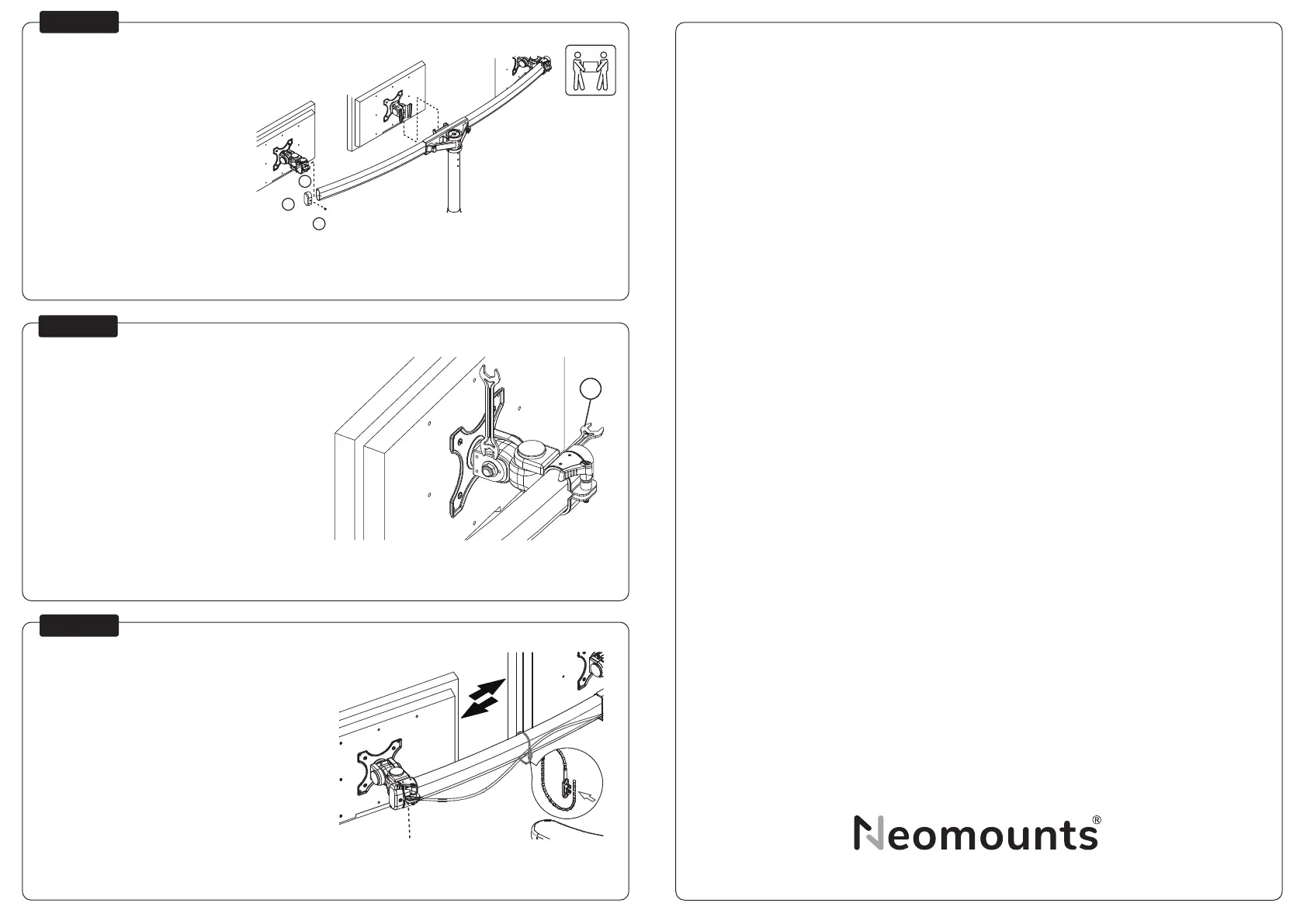 Neomounts®