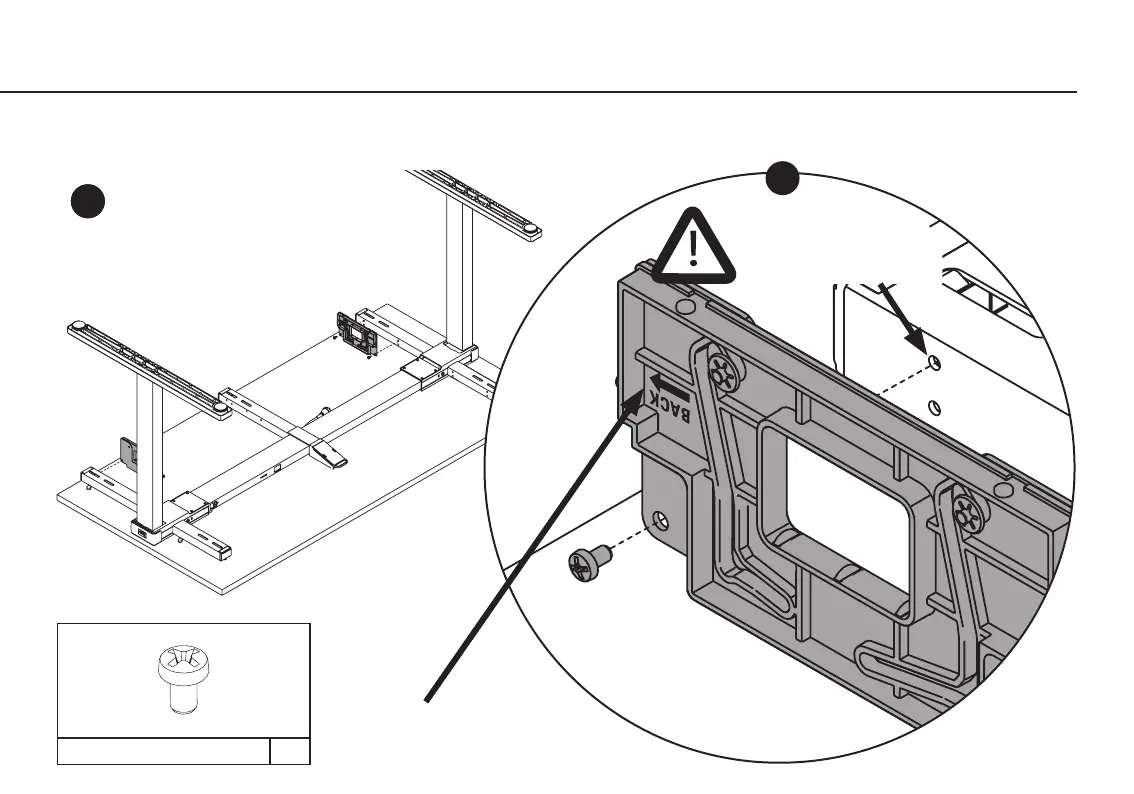 BACK