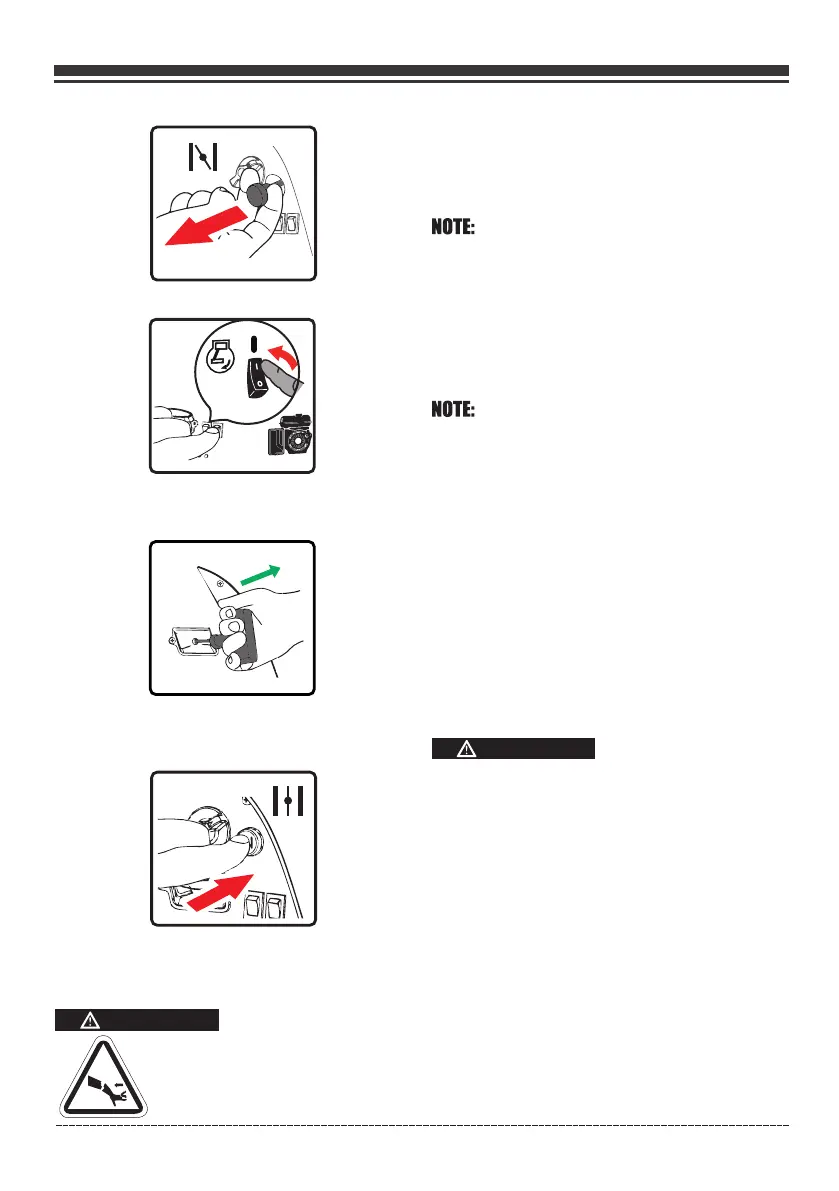 NOTE:

NOTE: