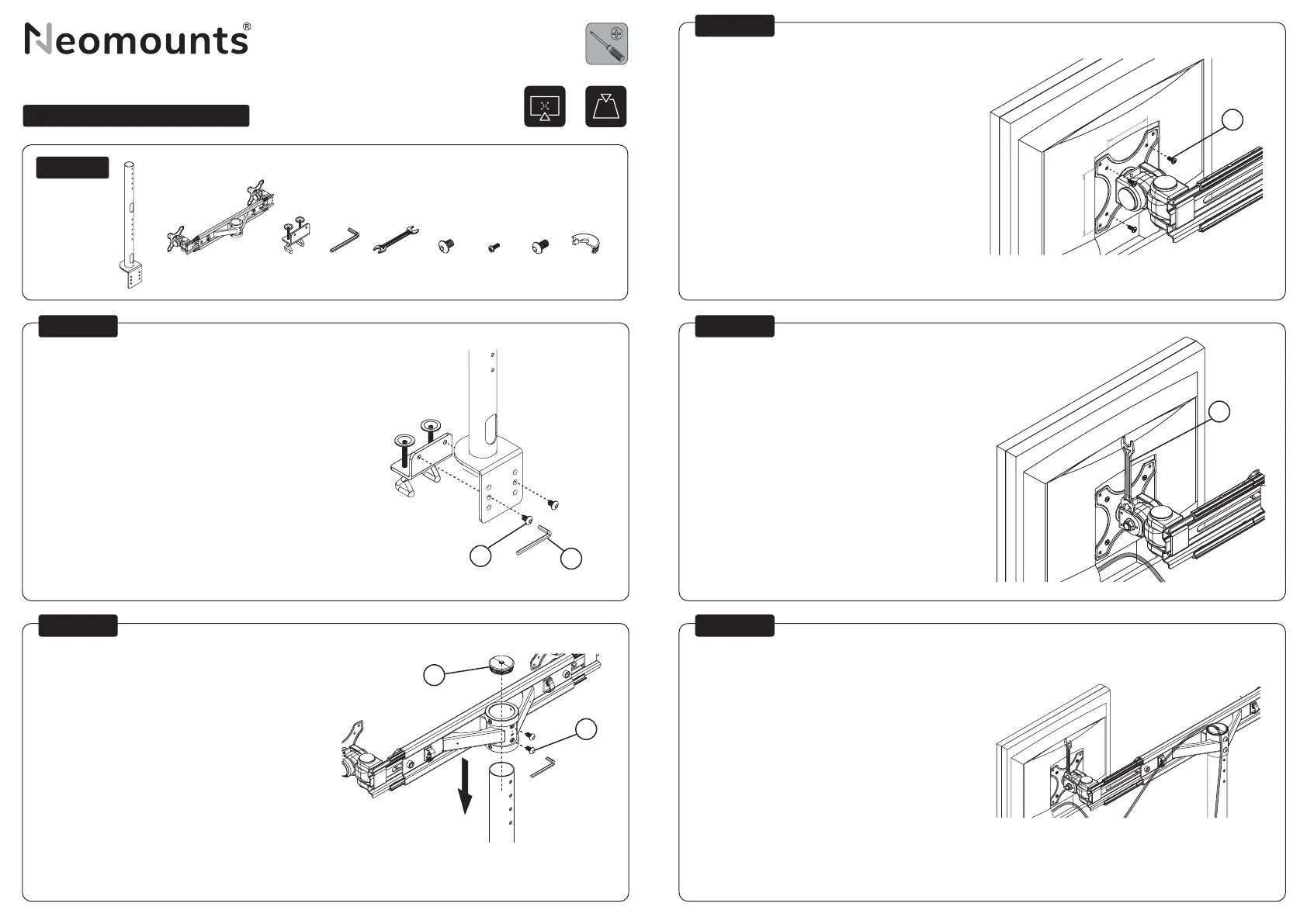 Neomounts®