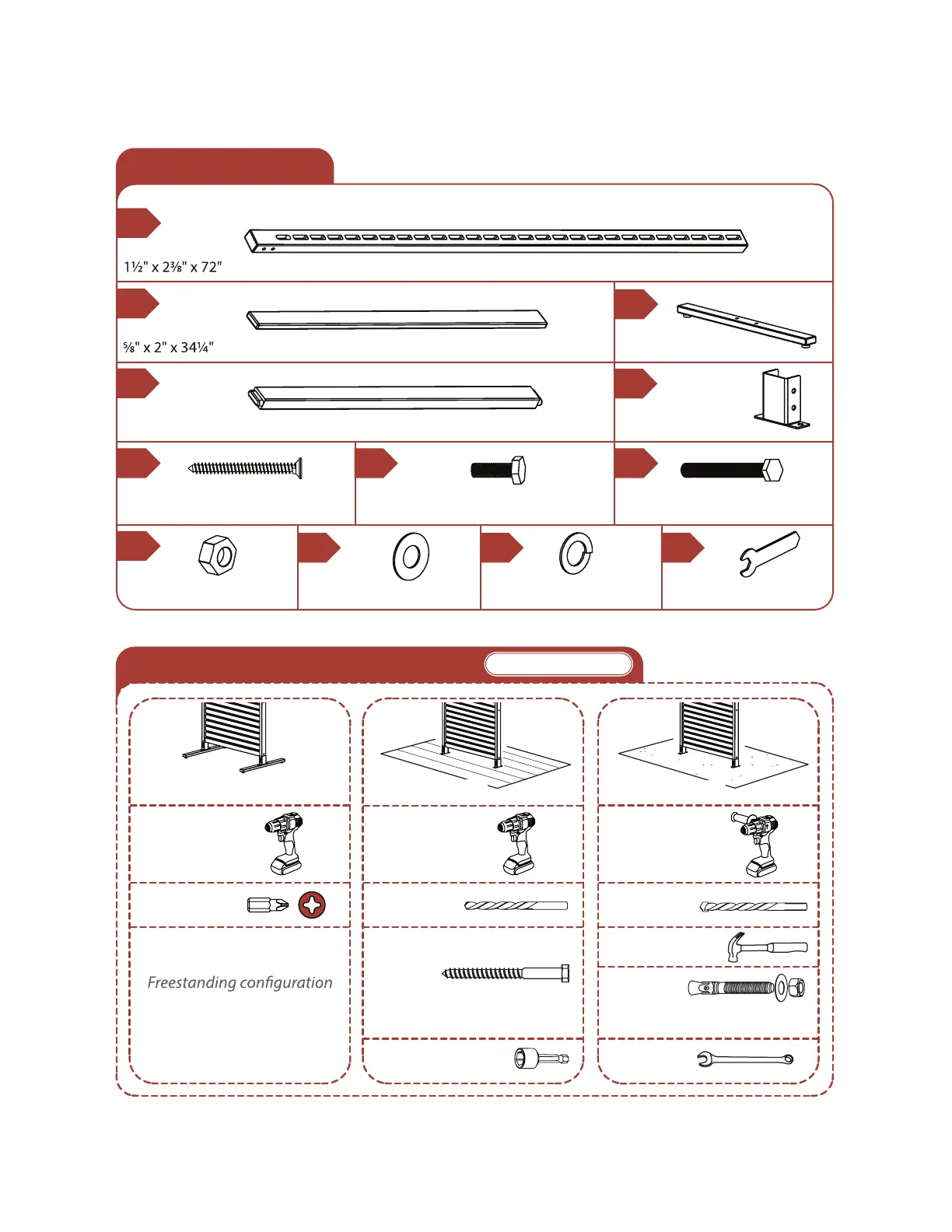 1½" x 2⅜" x 72"

⅝" x 2" x 34¼"

Freestanding configuration