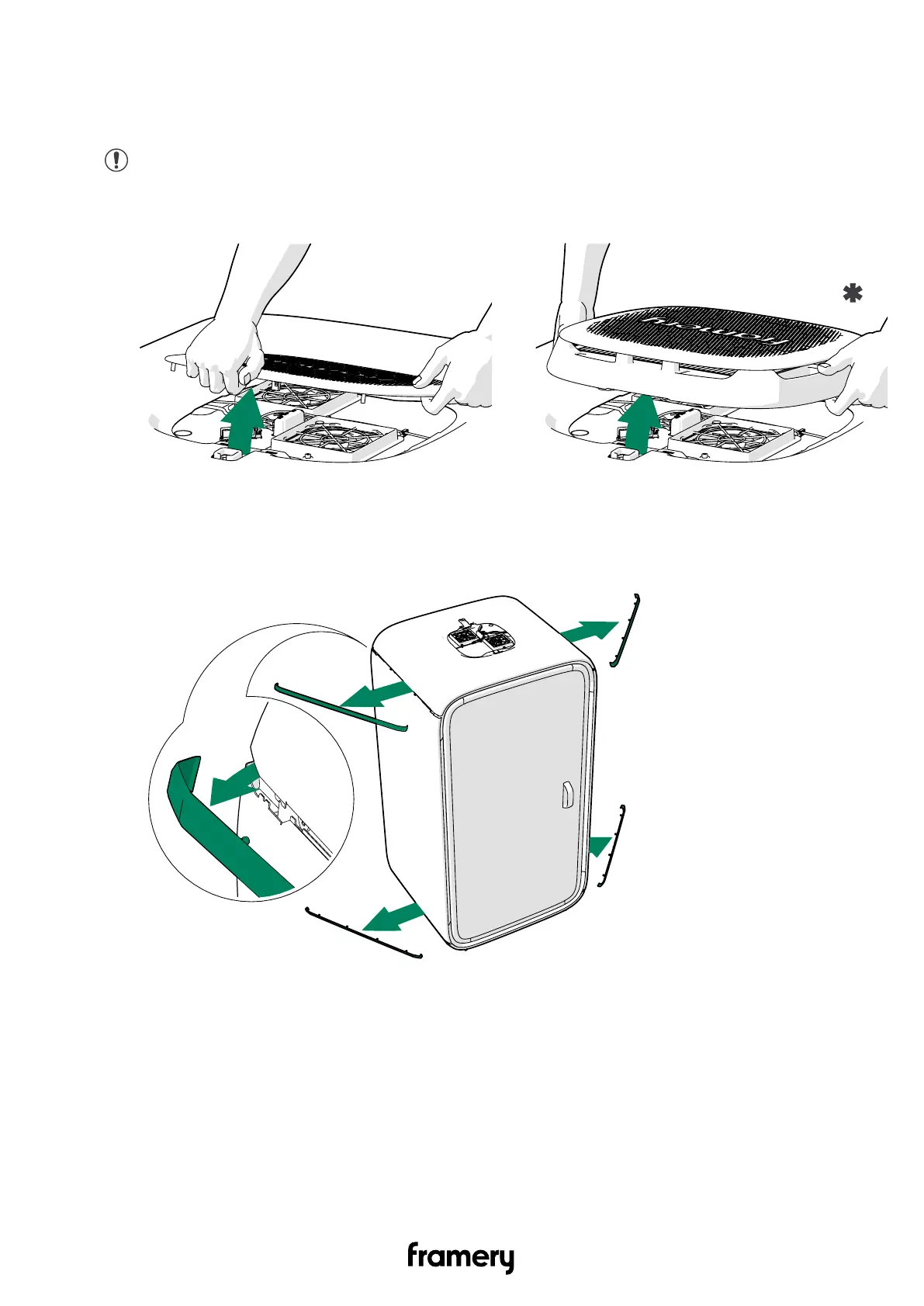 framery

framery