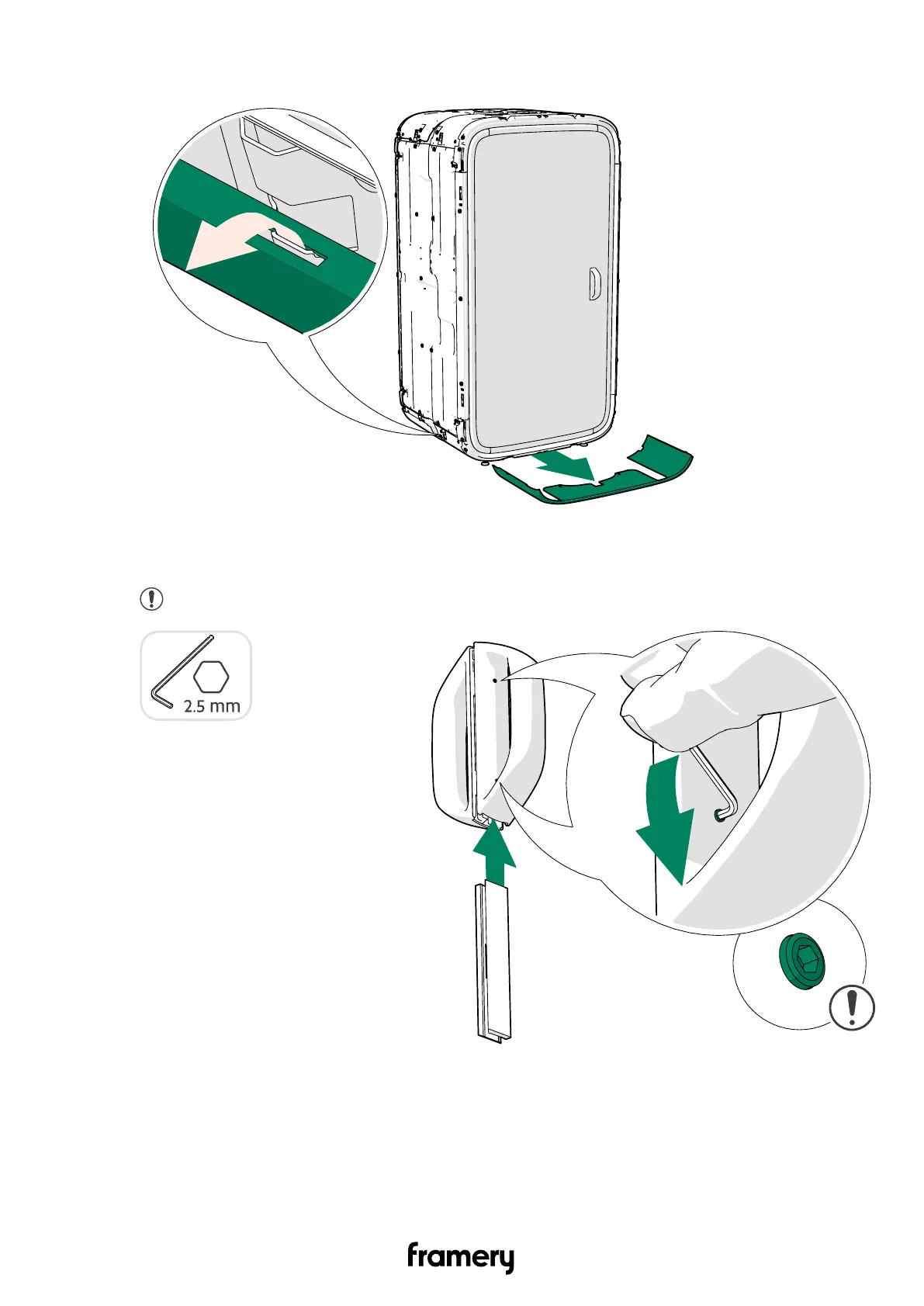 2.5 mm

framery