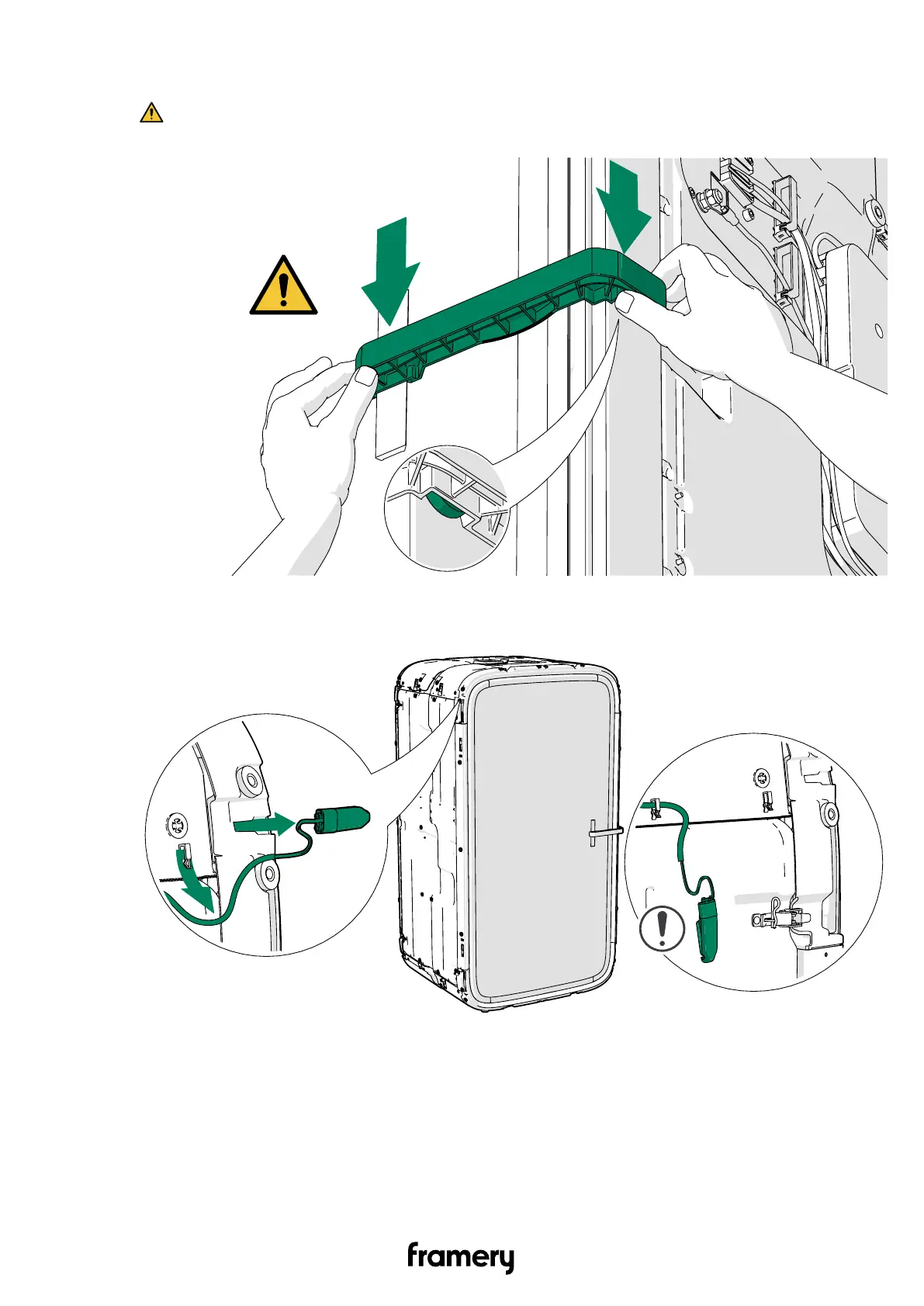 framery