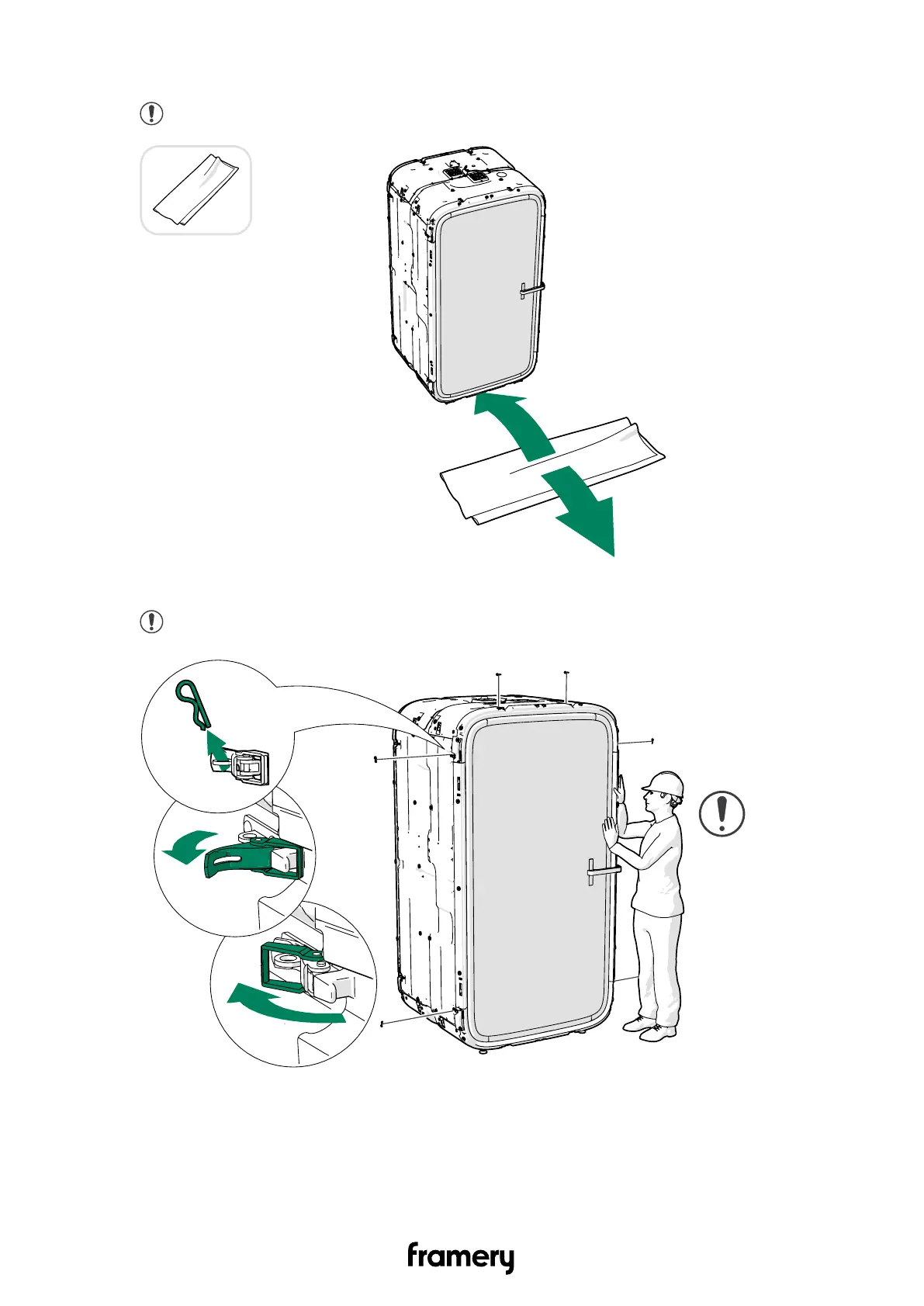 framery