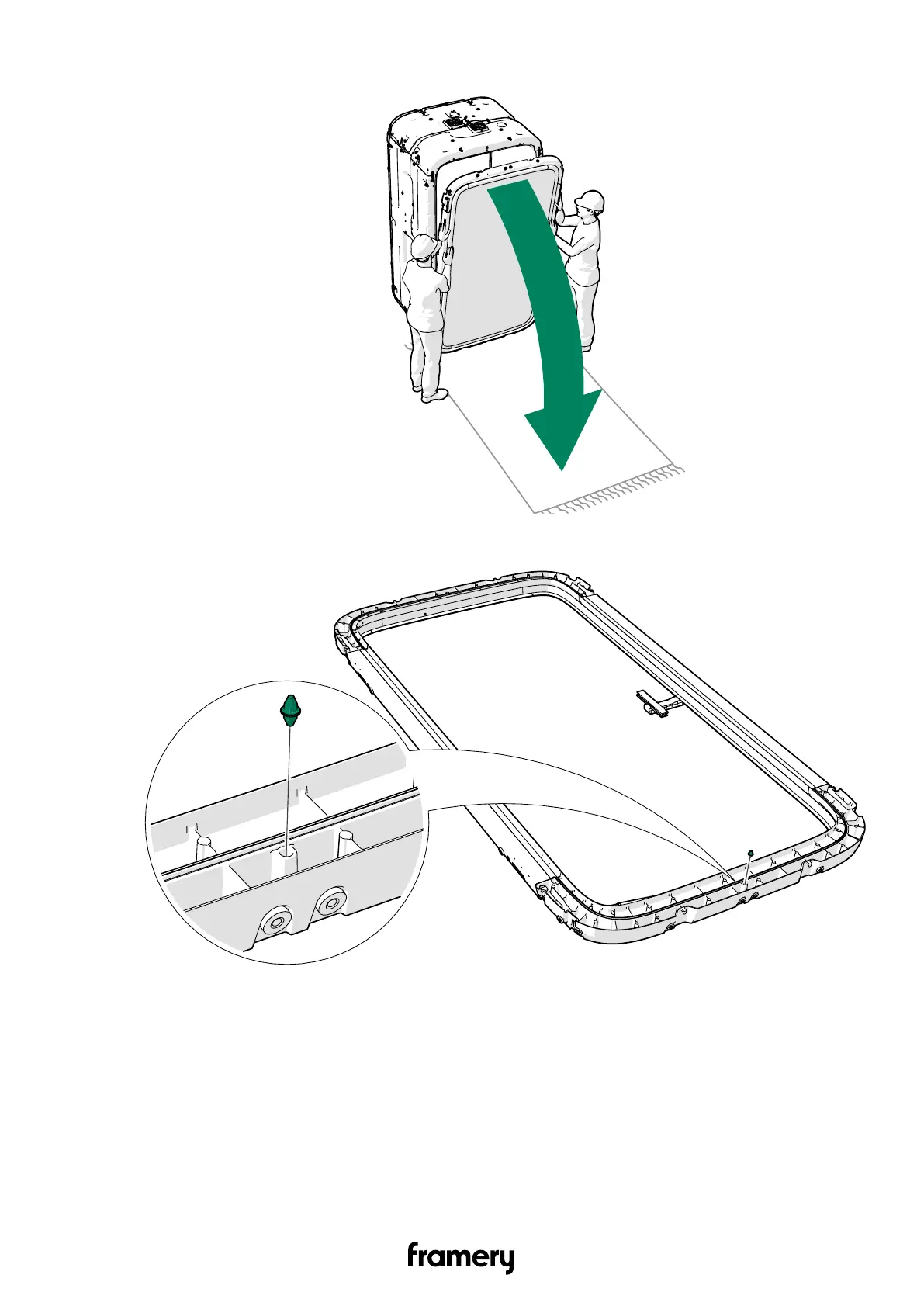 framery