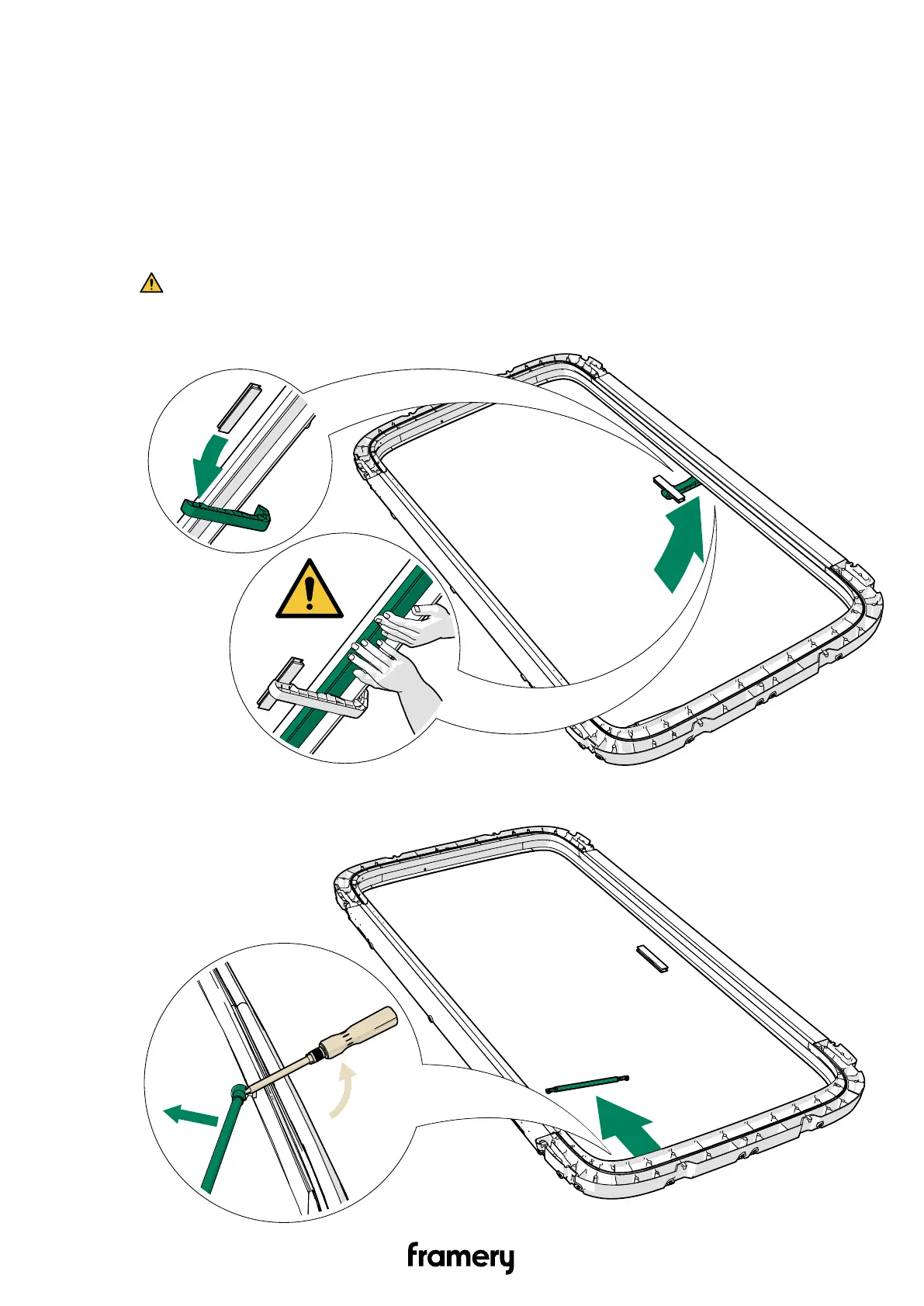 framery