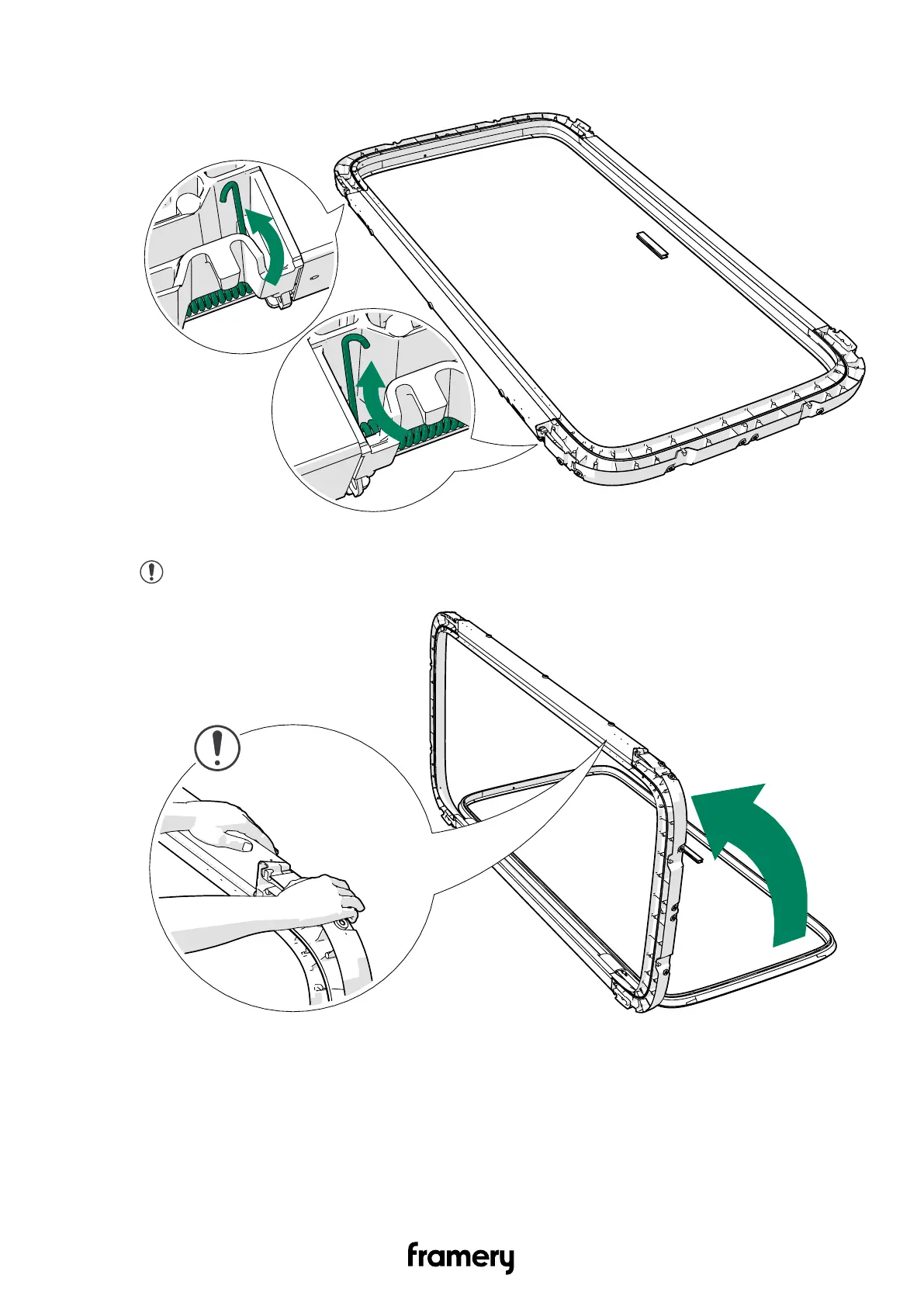 framery