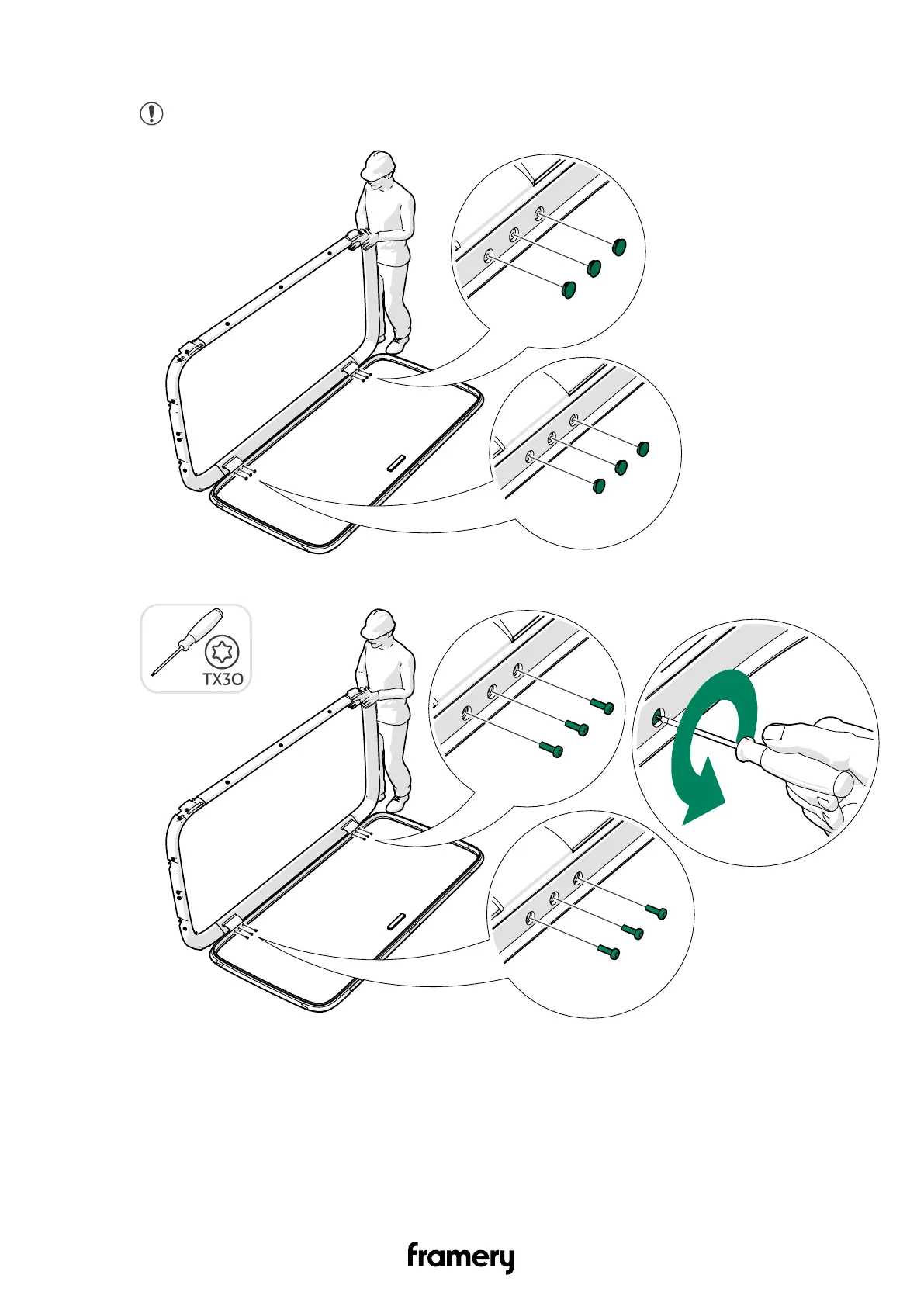 TX30

framery