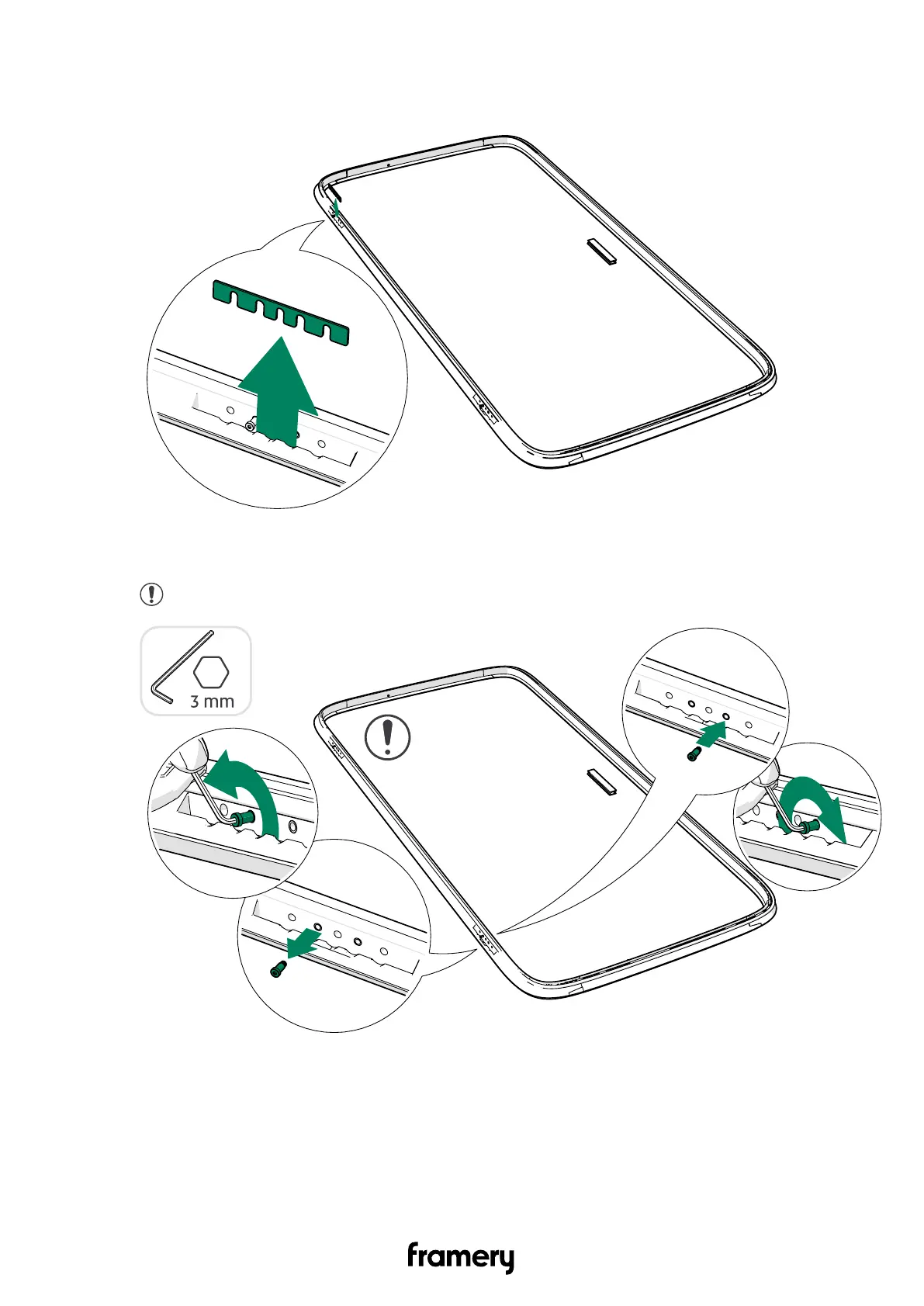 3 mm

framery