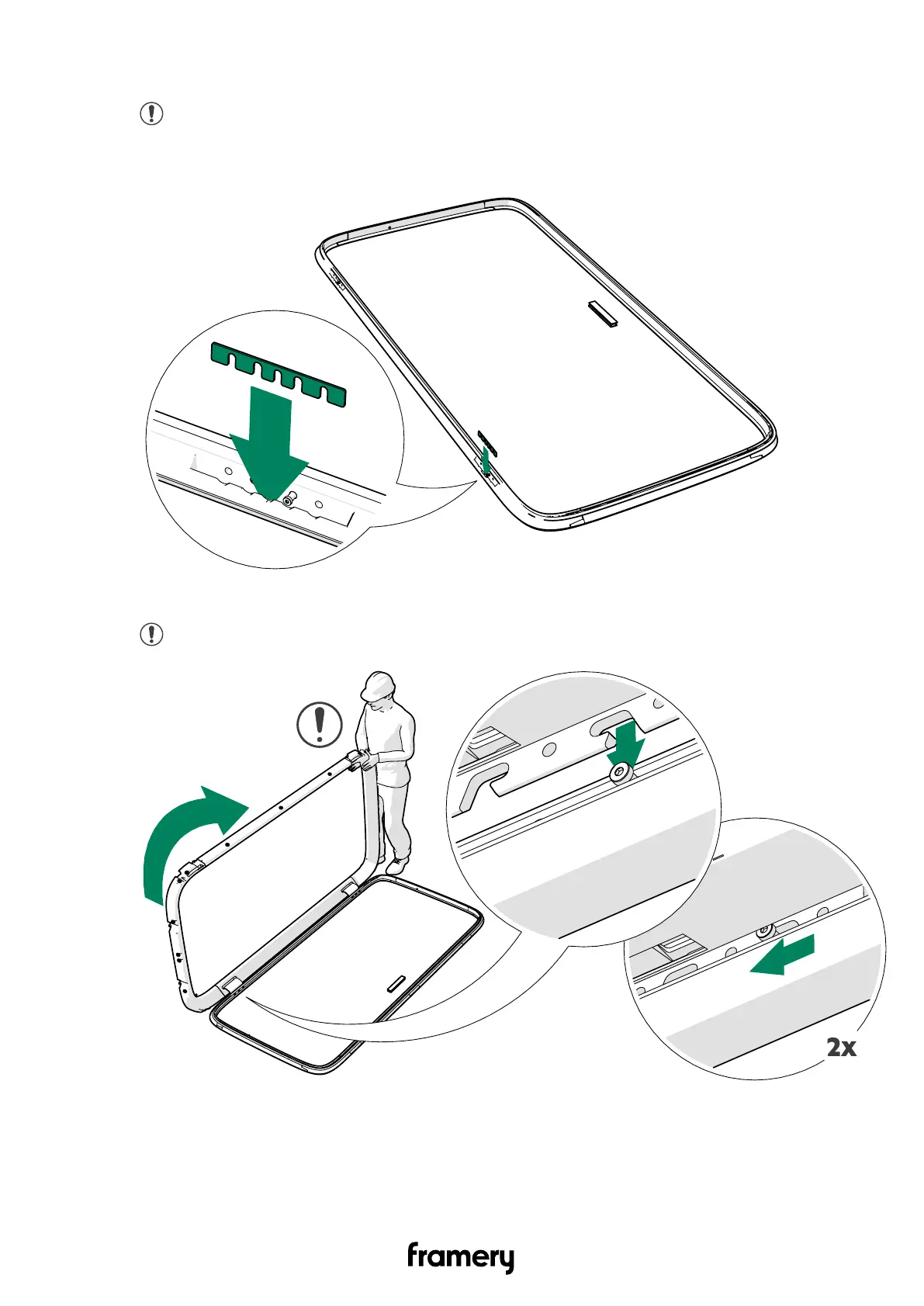 2x

framery